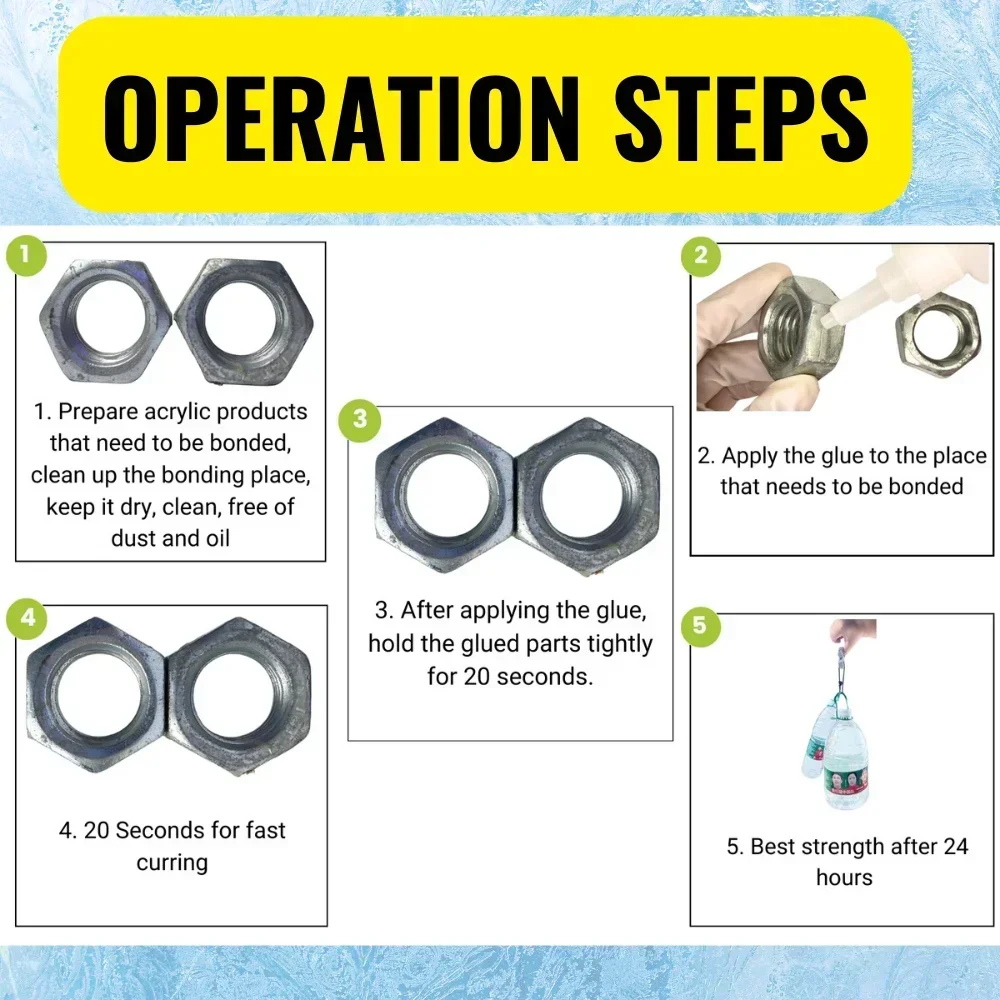 OPERATION STEPS

1

1. Prepare acrylic products that need to be bonded, clean up the bonding place, keep it dry, clean, free of dust and oil

2

2. Apply the glue to the place that needs to be bonded

3

3. After applying the glue, hold the glued parts tightly for 20 seconds.

4

4. 20 Seconds for fast curring

5

5. Best strength after 24 hours