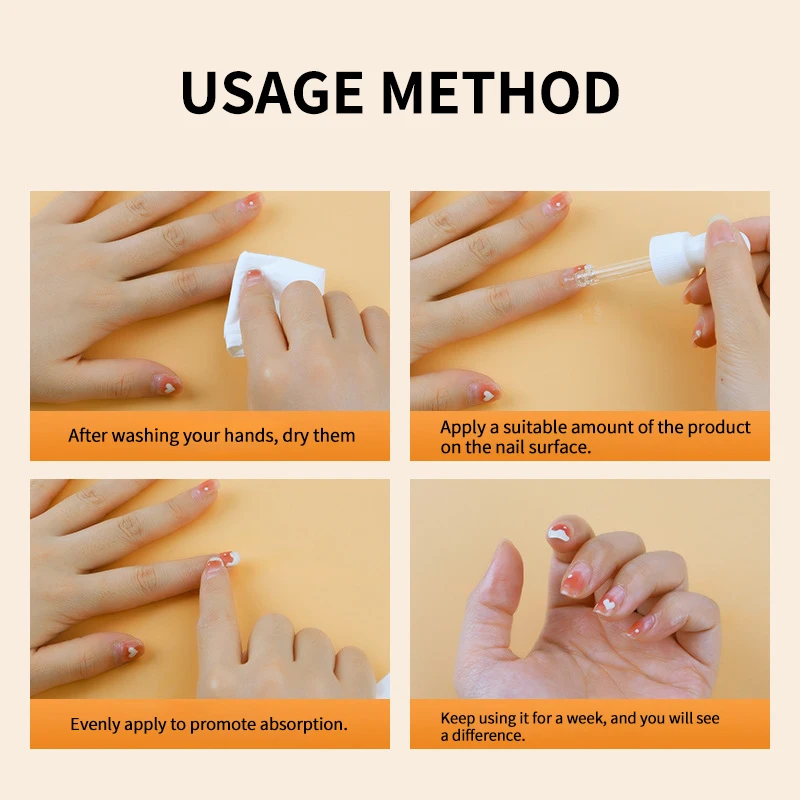 USAGE METHOD

After washing your hands, dry them

Apply a suitable amount of the product on the nail surface.

Evenly apply to promote absorption.

Keep using it for a week, and you will see a difference.