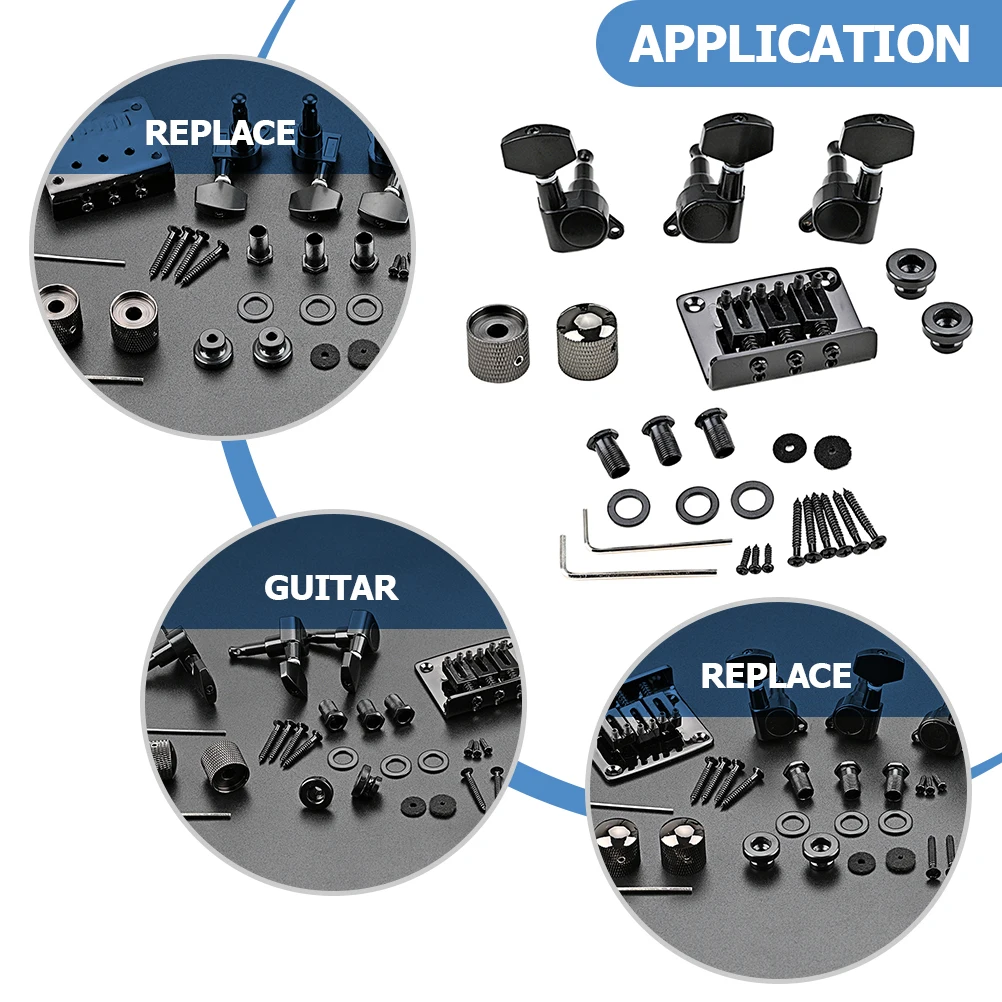 APPLICATION

REPLACE

GUITAR

REPLACE