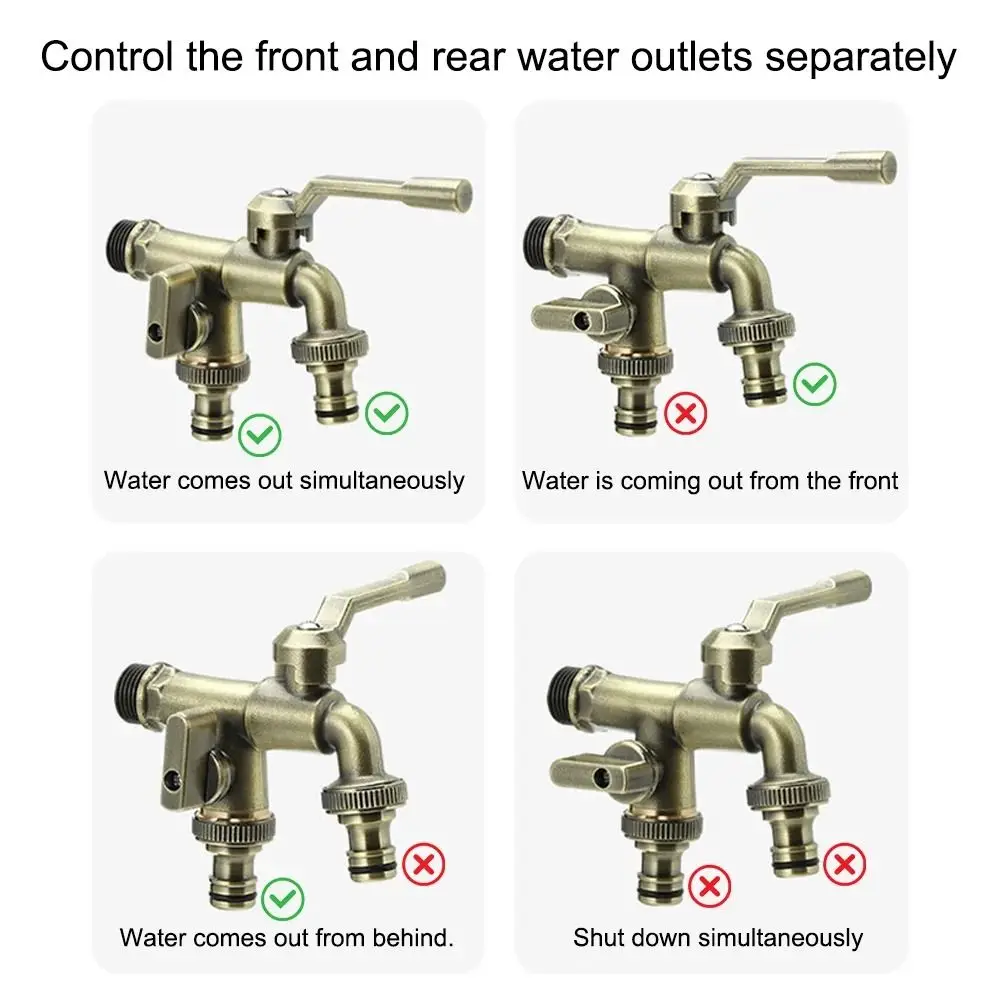 Control the front and rear water outlets separately

Water comes out simultaneously

Water is coming out from the front

Water comes out from behind.

Shut down simultaneously