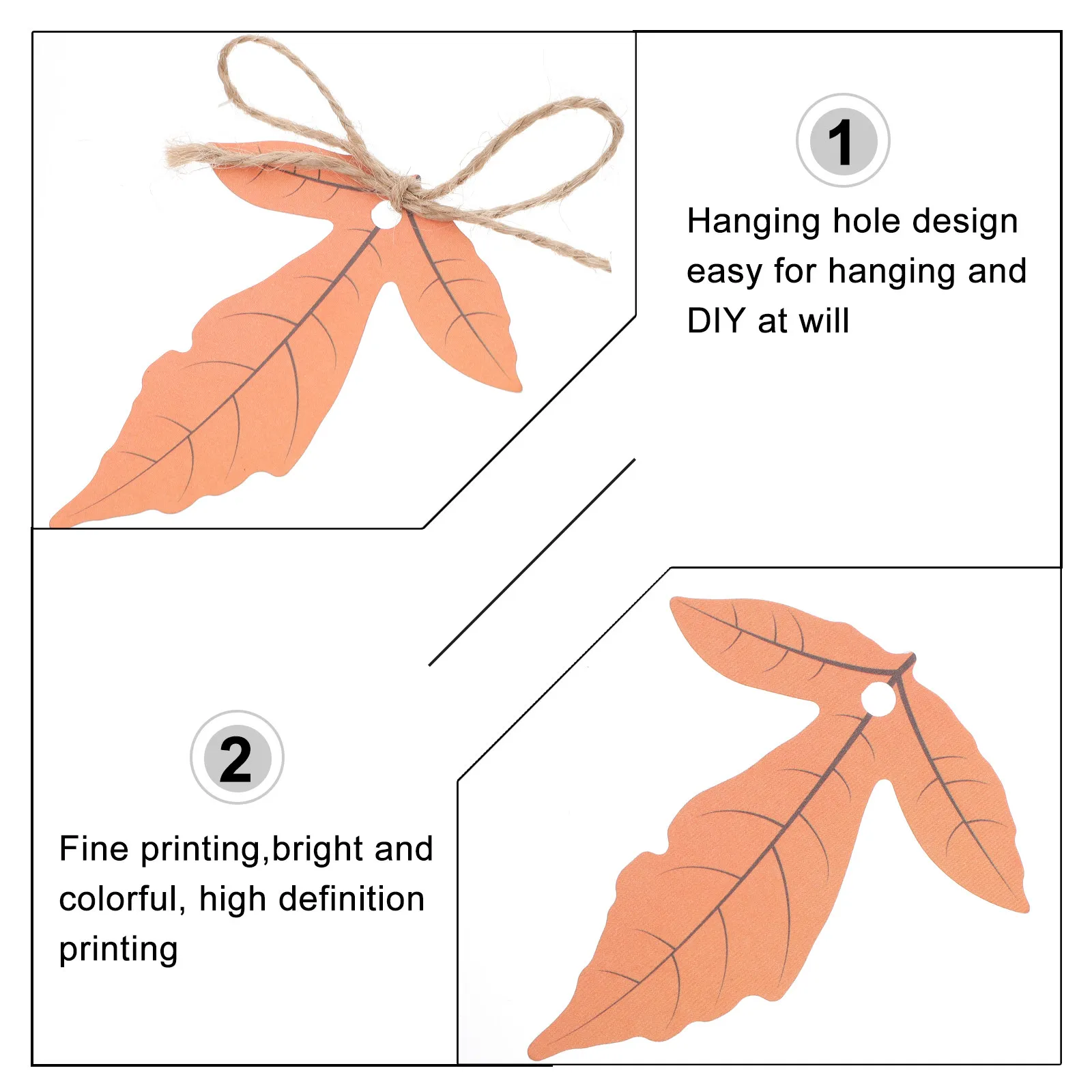 1

Hanging hole design easy for hanging and DIY at will

2

Fine printing,bright and colorful, high definition printing