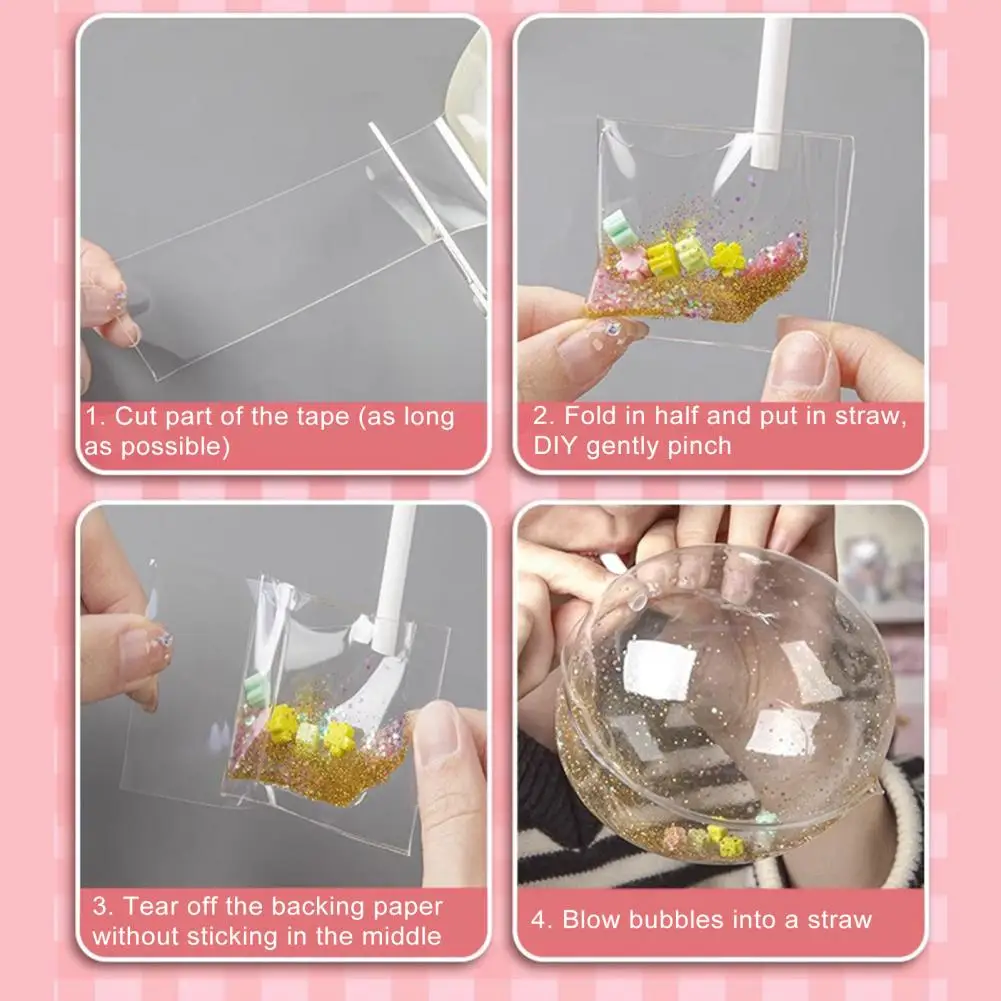 1. Cut part of the tape (as long as possible)

2. Fold in half and put in straw, DIY gently pinch

3. Tear off the backing paper without sticking in the middle

4. Blow bubbles into a straw