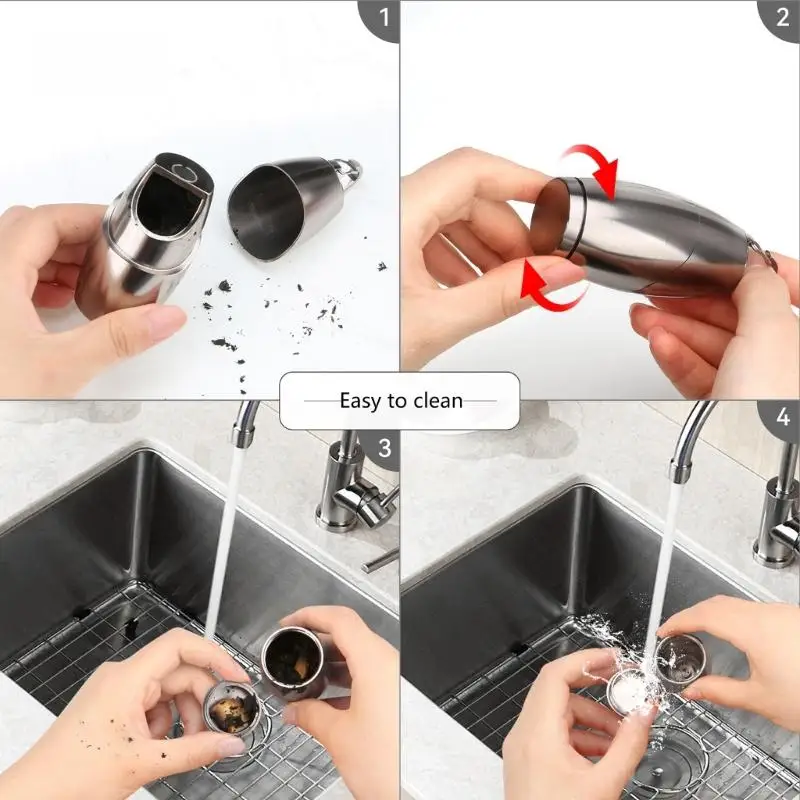 1

2

Easy to clean

3

4