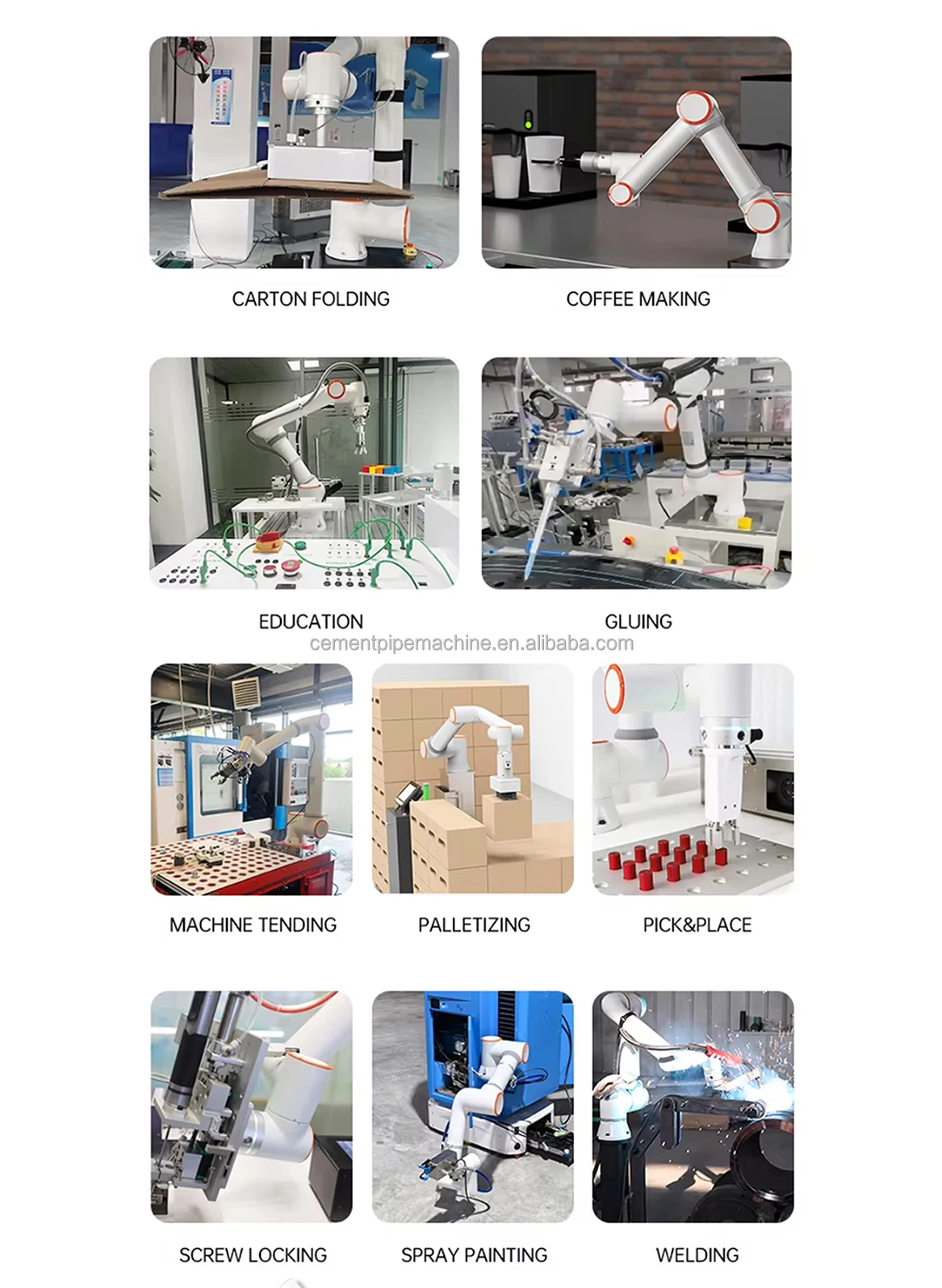 CARTON FOLDING

COFFEE MAKING

EDUCATION

GLUING

cementpipemachine.en.alibaba.com

MACHINE TENDING

PALLETIZING

PICK&PLACE

SCREW LOCKING

SPRAY PAINTING

WELDING