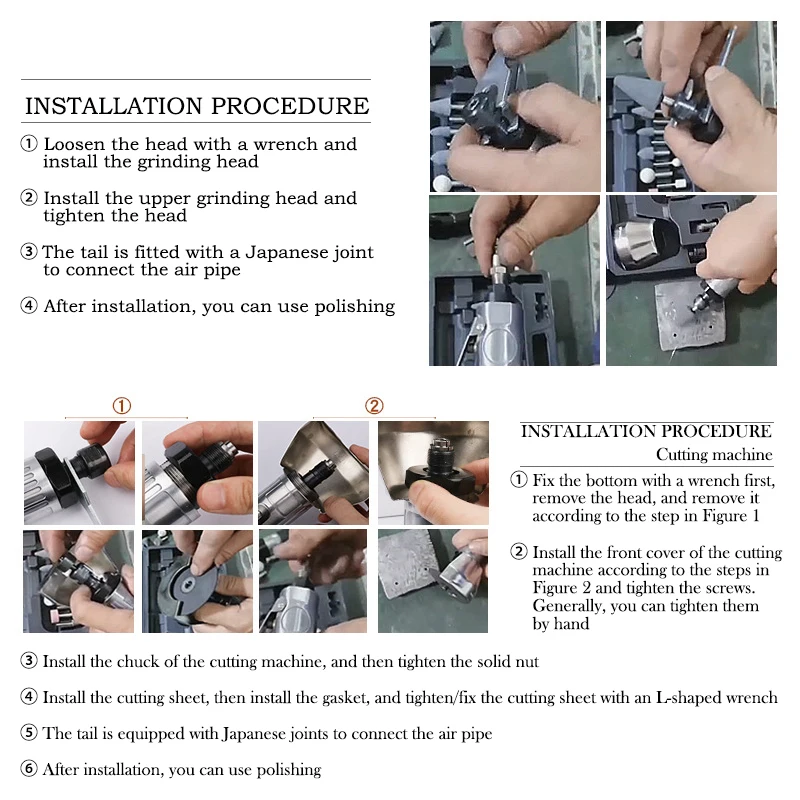 INSTALLATION PROCEDURE

① Loosen the head with a wrench and install the grinding head

② Install the upper grinding head and tighten the head

③ The tail is fitted with a Japanese joint to connect the air pipe

④ After installation, you can use polishing

①

②

INSTALLATION PROCEDURE

Cutting machine

① Fix the bottom with a wrench first, remove the head, and remove it according to the step in Figure 1

② Install the front cover of the cutting machine according to the steps in Figure 2 and tighten the screws. Generally, you can tighten them by hand

③ Install the chuck of the cutting machine, and then tighten the solid nut

④ Install the cutting sheet, then install the gasket, and tighten/fix the cutting sheet with an L-shaped wrench

⑤ The tail is equipped with Japanese joints to connect the air pipe

⑥ After installation, you can use polishing