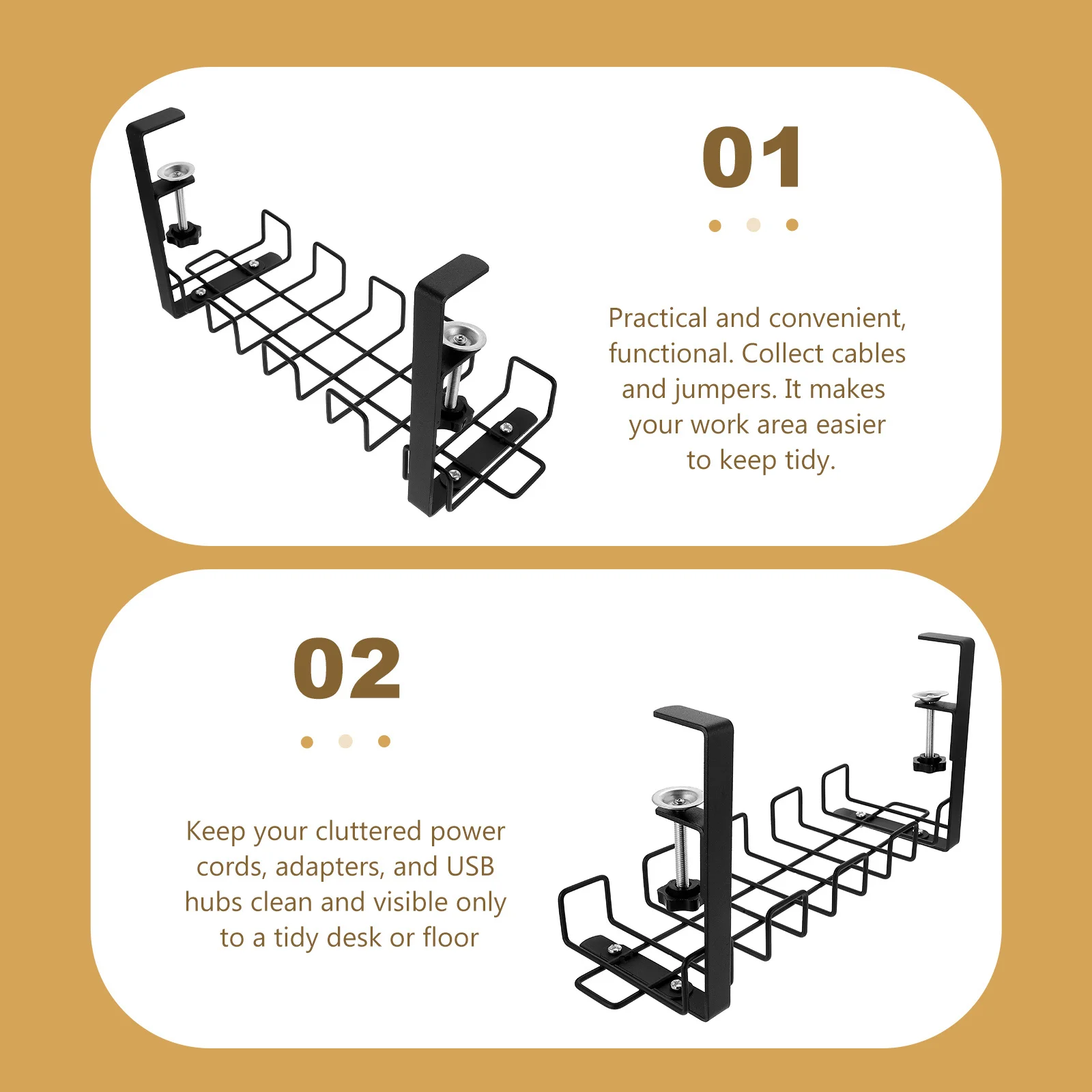 01

Practical and convenient, functional. Collect cables and jumpers. It makes your work area easier to keep tidy.

02

Keep your cluttered power cords, adapters, and USB hubs clean and visible only to a tidy desk or floor