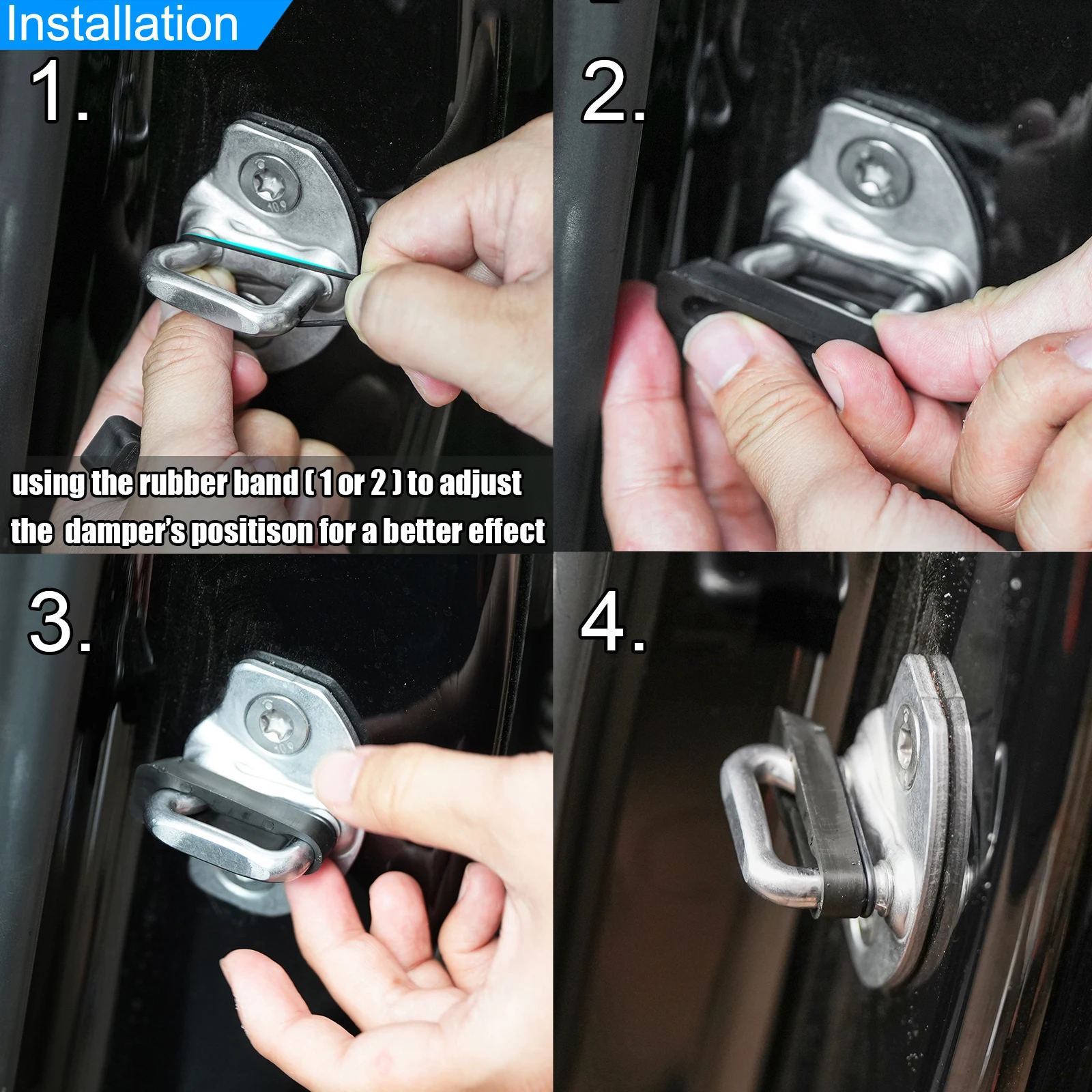 Installation

1.

using the rubber band ( 1 or 2 ) to adjust the damper's positison for a better effect

2.

3.

4.