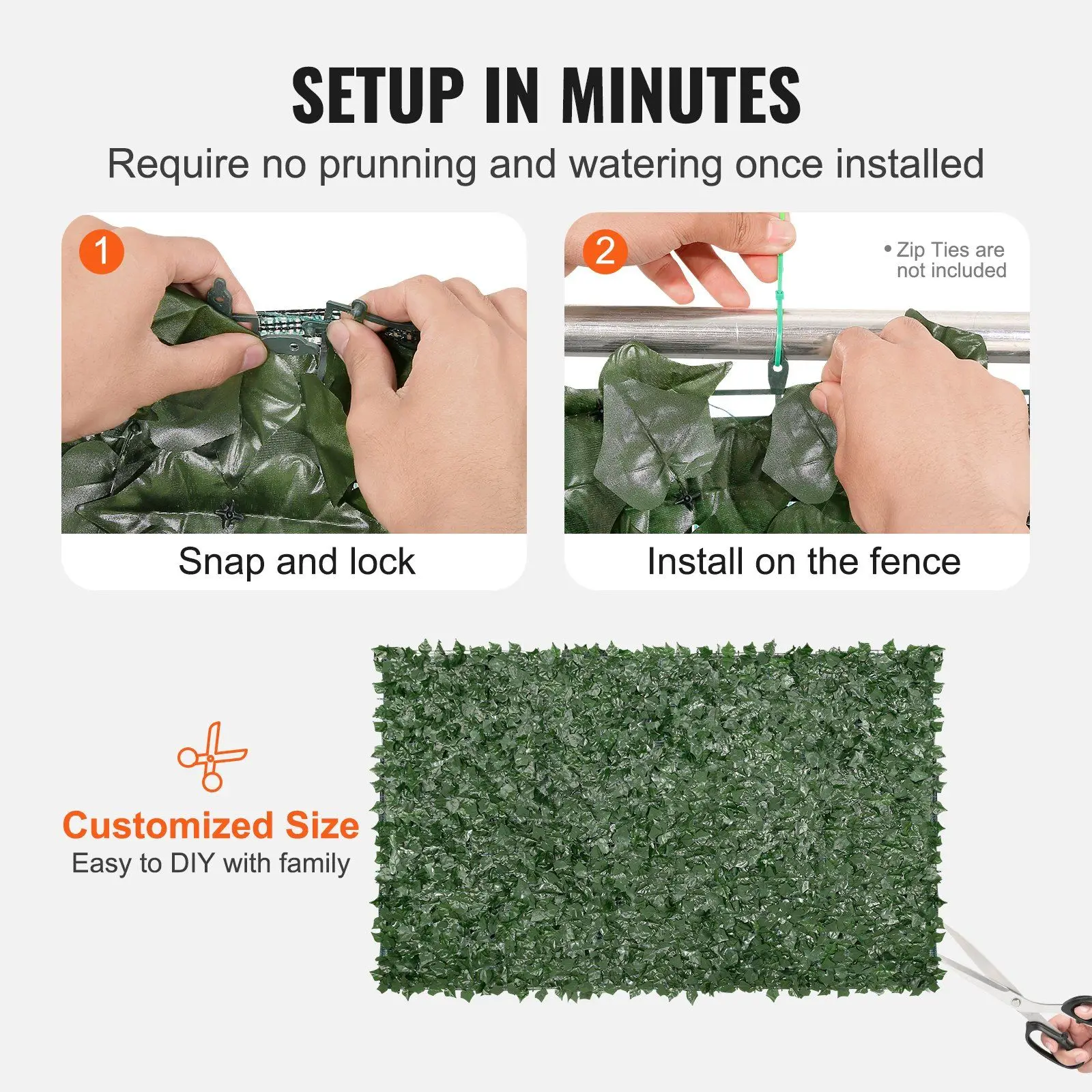 SETUP IN MINUTES

Require no prunning and watering once installed

1

Snap and lock

2

• Zip Ties are not included

Install on the fence

Customized Size

Easy to DIY with family