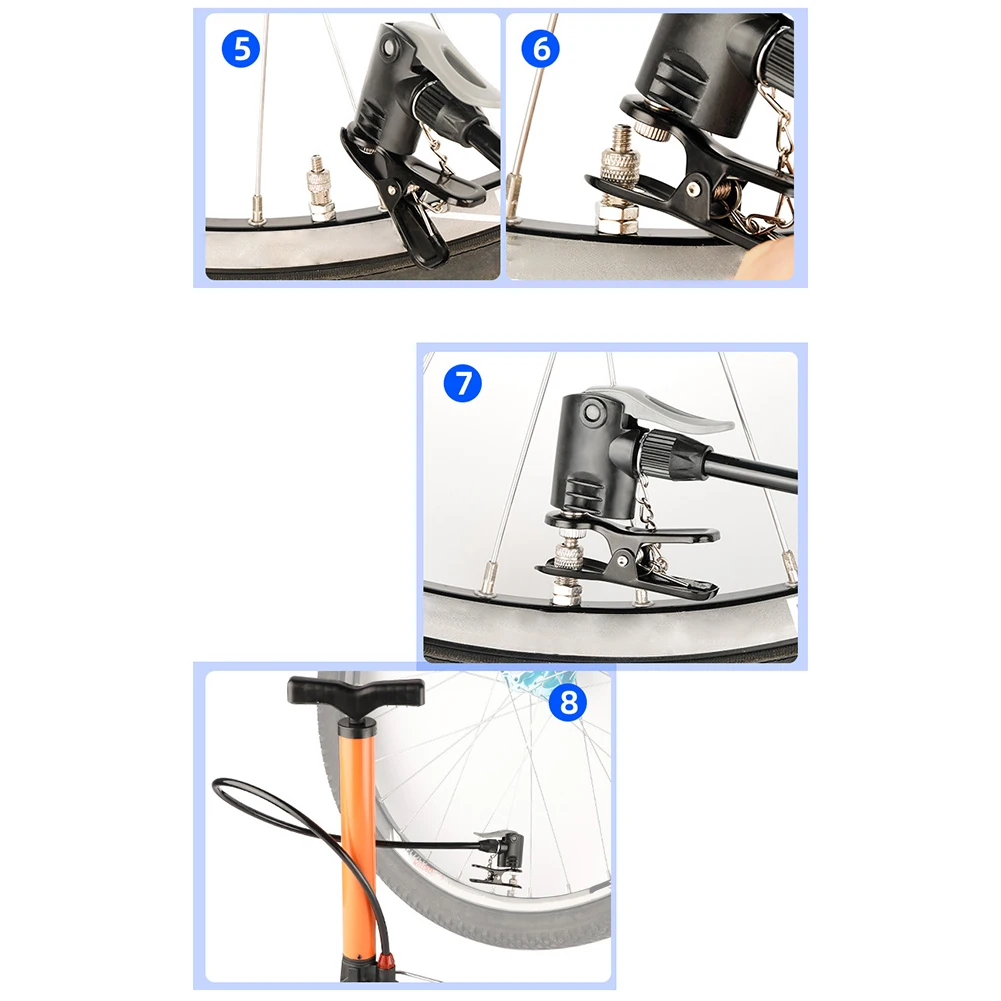 5

6

7

8