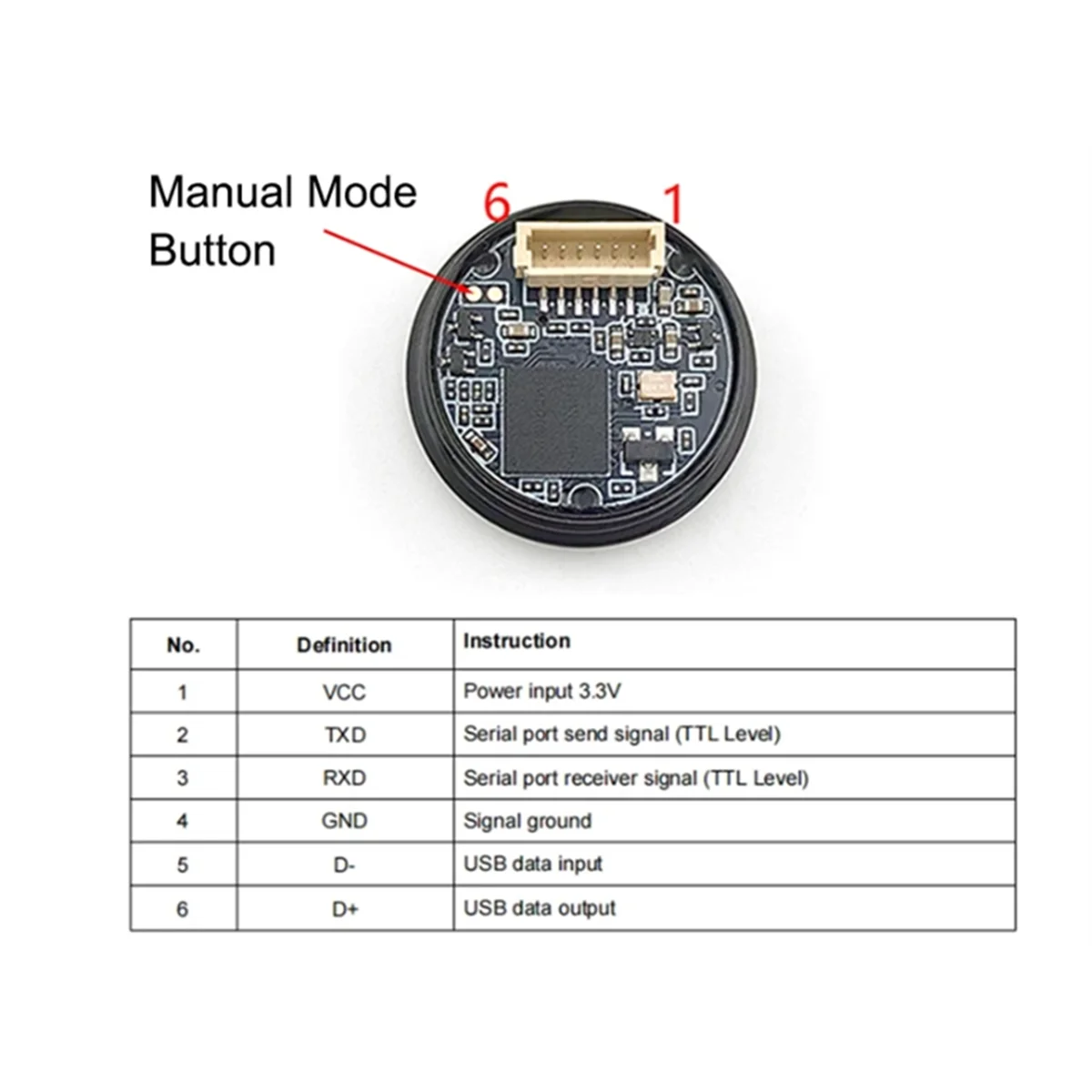 Manual Mode Button

6

1

| No. | Definition | Instruction |
|---|---|---|
| 1 | VCC | Power input 3.3V |
| 2 | TXD | Serial port send signal (TTL Level) |
| 3 | RXD | Serial port receiver signal (TTL Level) |
| 4 | GND | Signal ground |
| 5 | D- | USB data input |
| 6 | D+ | USB data output |