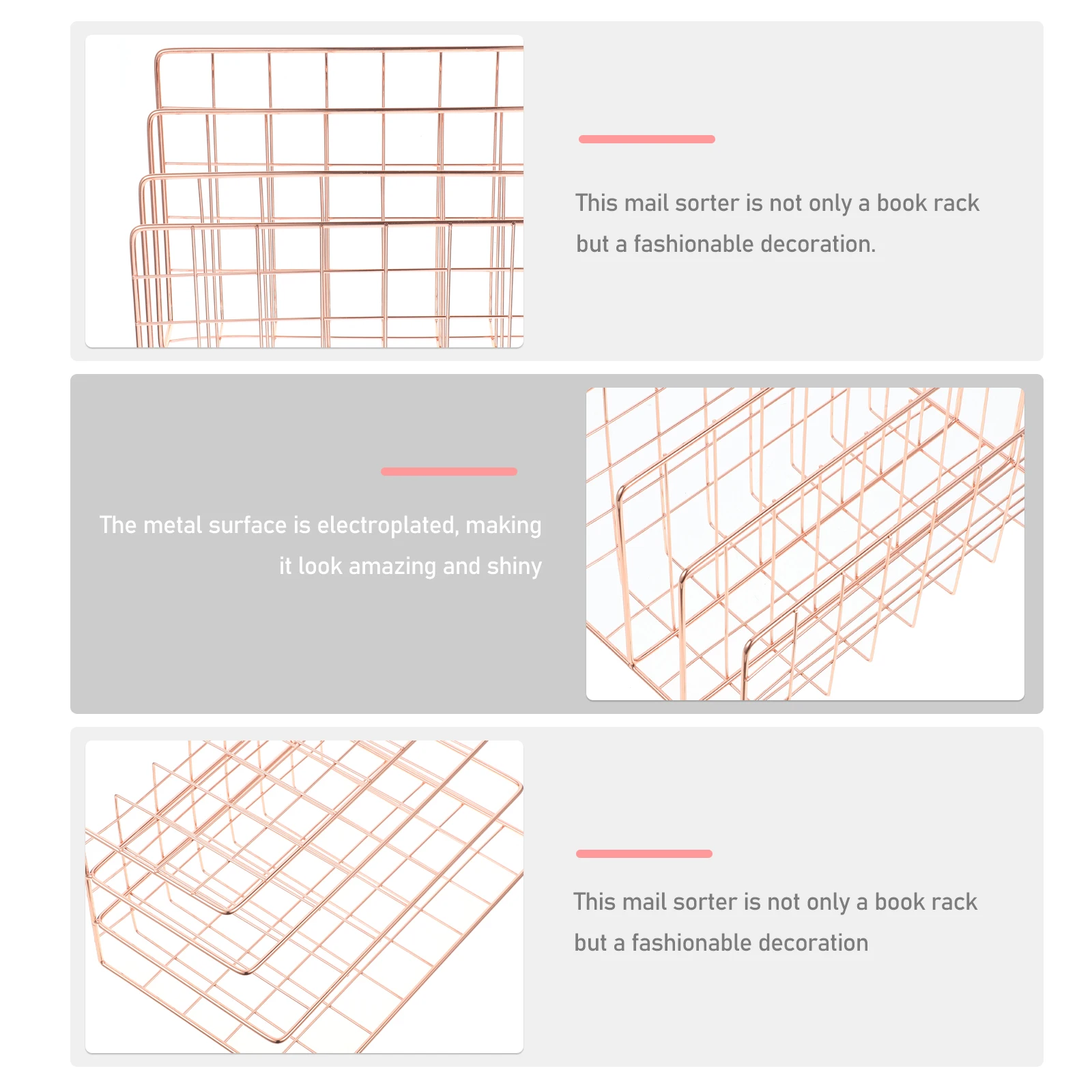 This mail sorter is not only a book rack but a fashionable decoration.

The metal surface is electroplated, making it look amazing and shiny

This mail sorter is not only a book rack but a fashionable decoration