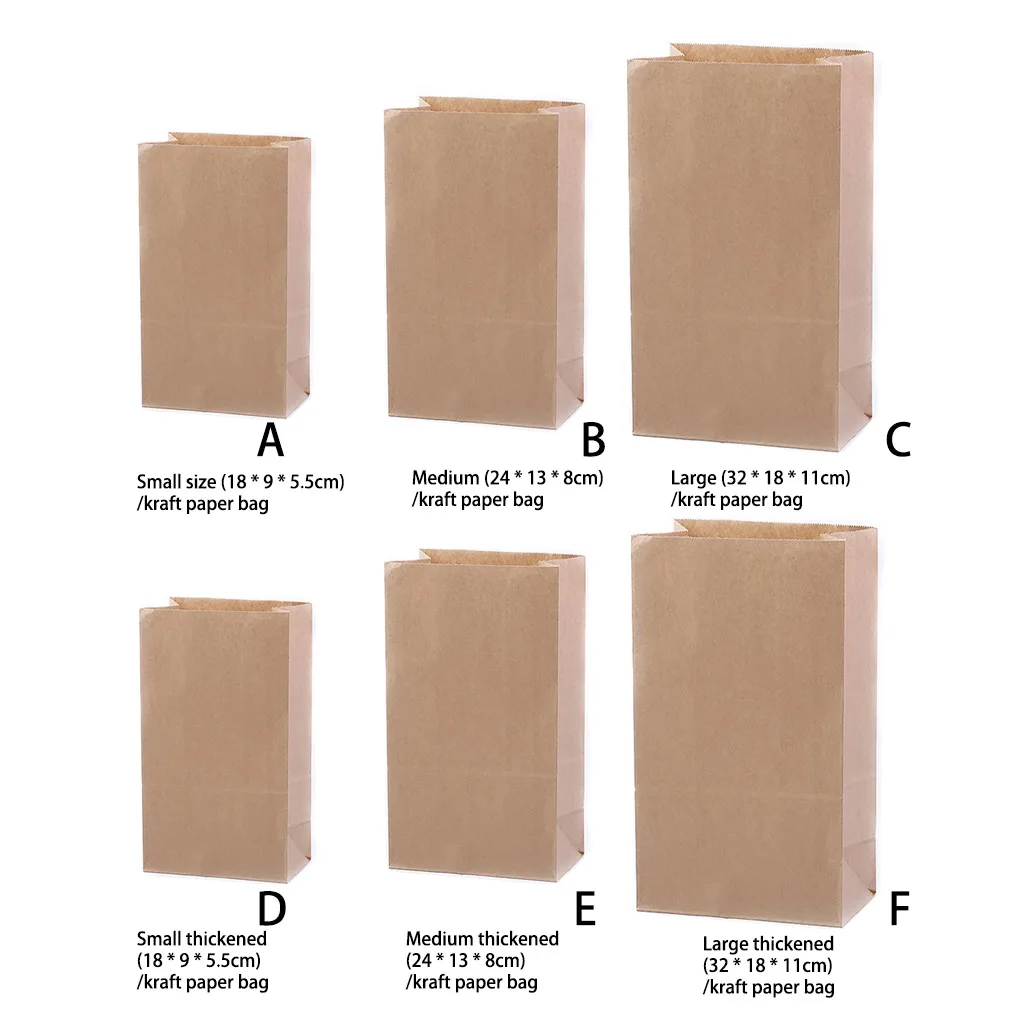 A
Small size (18 * 9 * 5.5cm) /kraft paper bag

B
Medium (24 * 13 * 8cm) /kraft paper bag

C
Large (32 * 18 * 11cm) /kraft paper bag

D
Small thickened (18 * 9 * 5.5cm) /kraft paper bag

E
Medium thickened (24 * 13 * 8cm) /kraft paper bag

F
Large thickened (32 * 18 * 11cm) /kraft paper bag