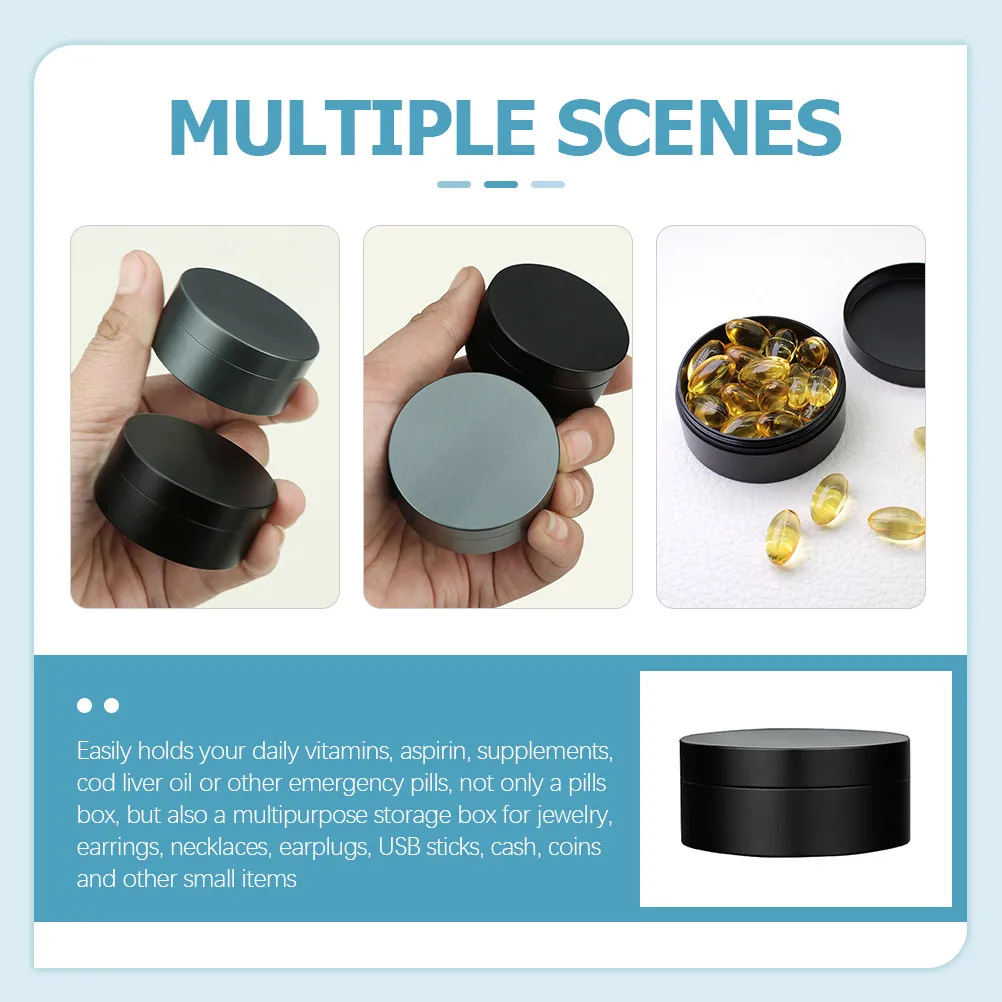 MULTIPLE SCENES

Easily holds your daily vitamins, aspirin, supplements, cod liver oil or other emergency pills, not only a pills box, but also a multipurpose storage box for jewelry, earrings, necklaces, earplugs, USB sticks, cash, coins and other small items