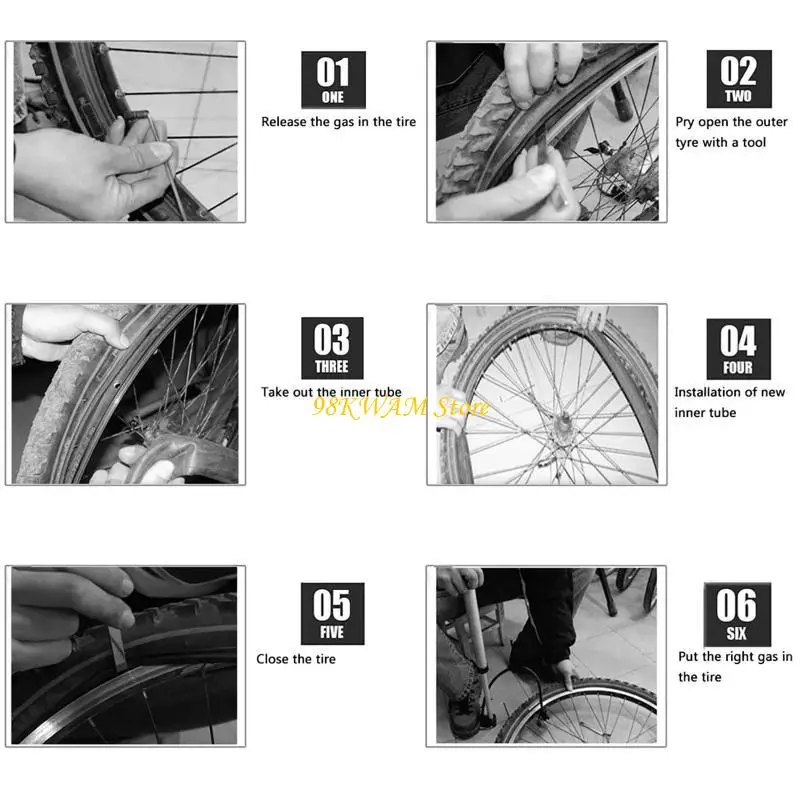 01
ONE
Release the gas in the tire

02
TWO
Pry open the outer tyre with a tool

03
THREE
Take out the inner tube

98KWAM Store

04
FOUR
Installation of new inner tube

05
FIVE
Close the tire

06
SIX
Put the right gas in the tire