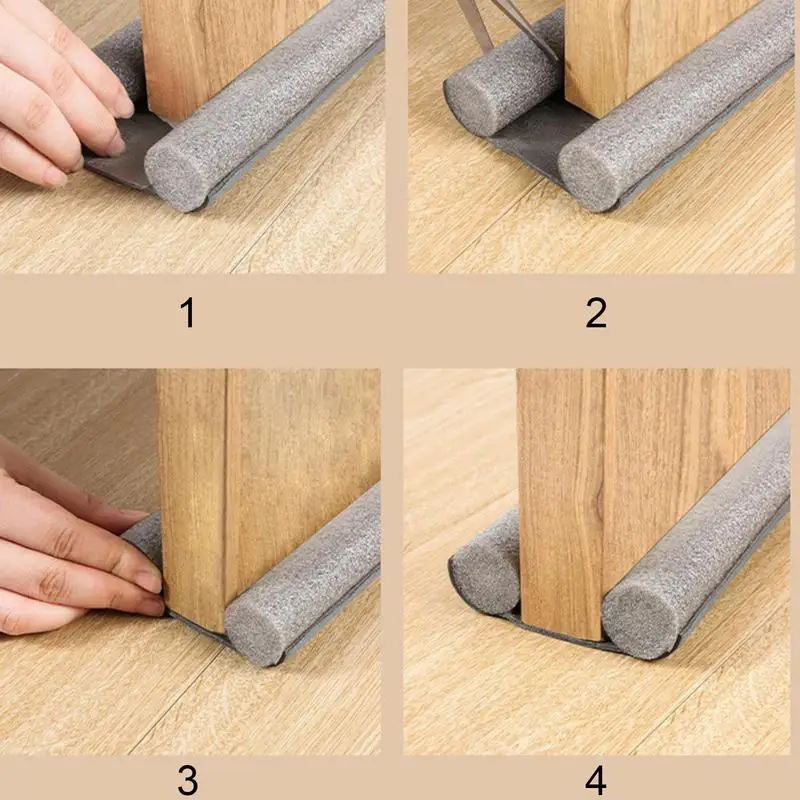 1

2

3

4