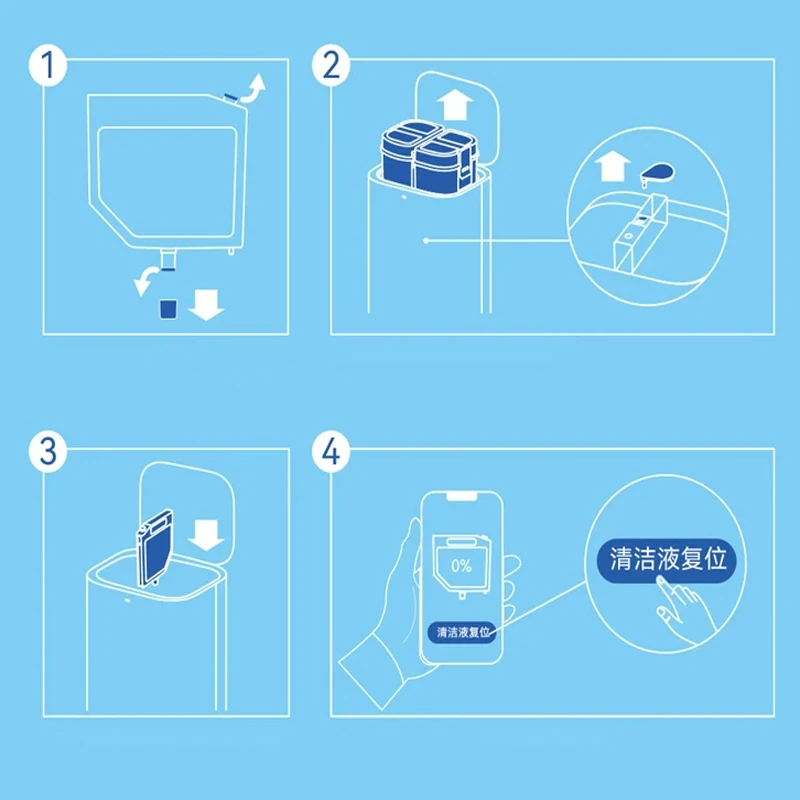 1

2

3

4

0%

清洁液复位

清洁液复位