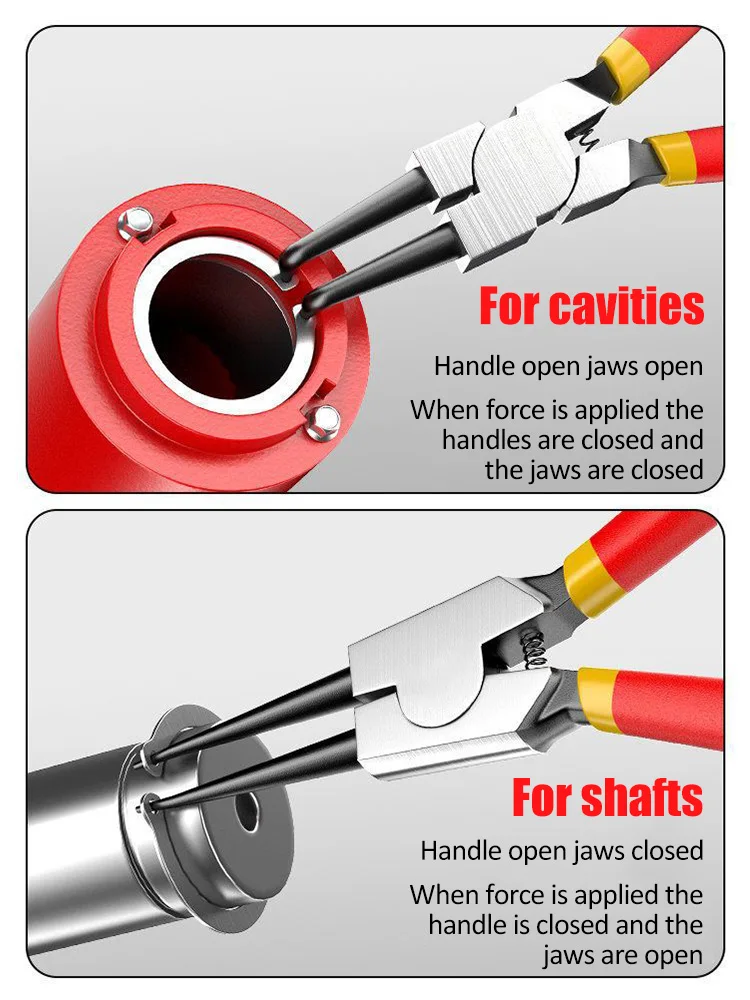 For cavities

Handle open jaws open

When force is applied the handles are closed and the jaws are closed

For shafts

Handle open jaws closed

When force is applied the handle is closed and the jaws are open