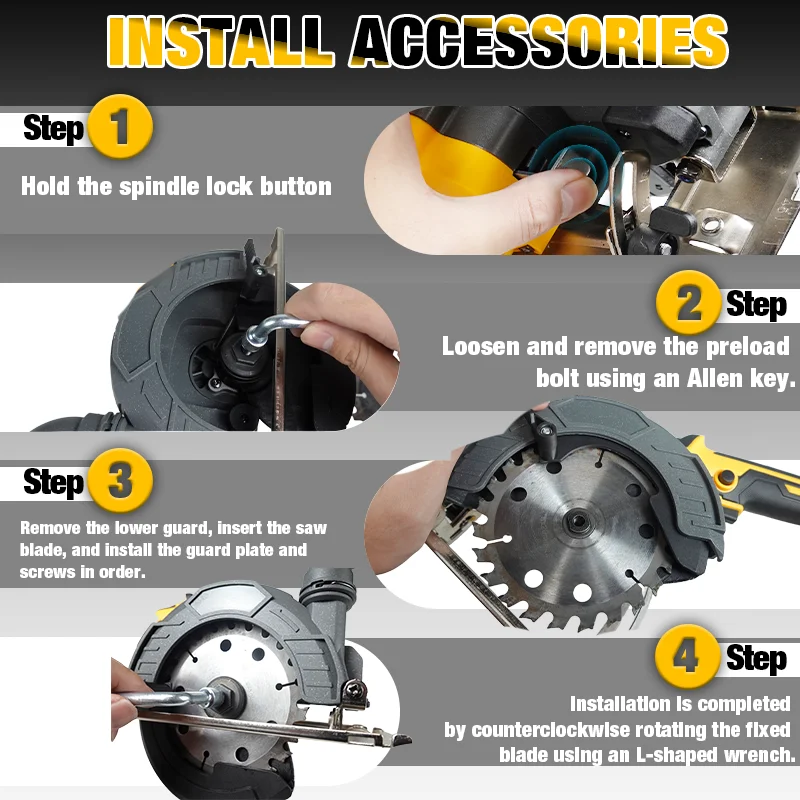 INSTALL ACCESSORIES

Step 1

Hold the spindle lock button

2 Step

Loosen and remove the preload bolt using an Allen key.

Step 3

Remove the lower guard, insert the saw blade, and install the guard plate and screws in order.

4 Step

Installation is completed by counterclockwise rotating the fixed blade using an L-shaped wrench.