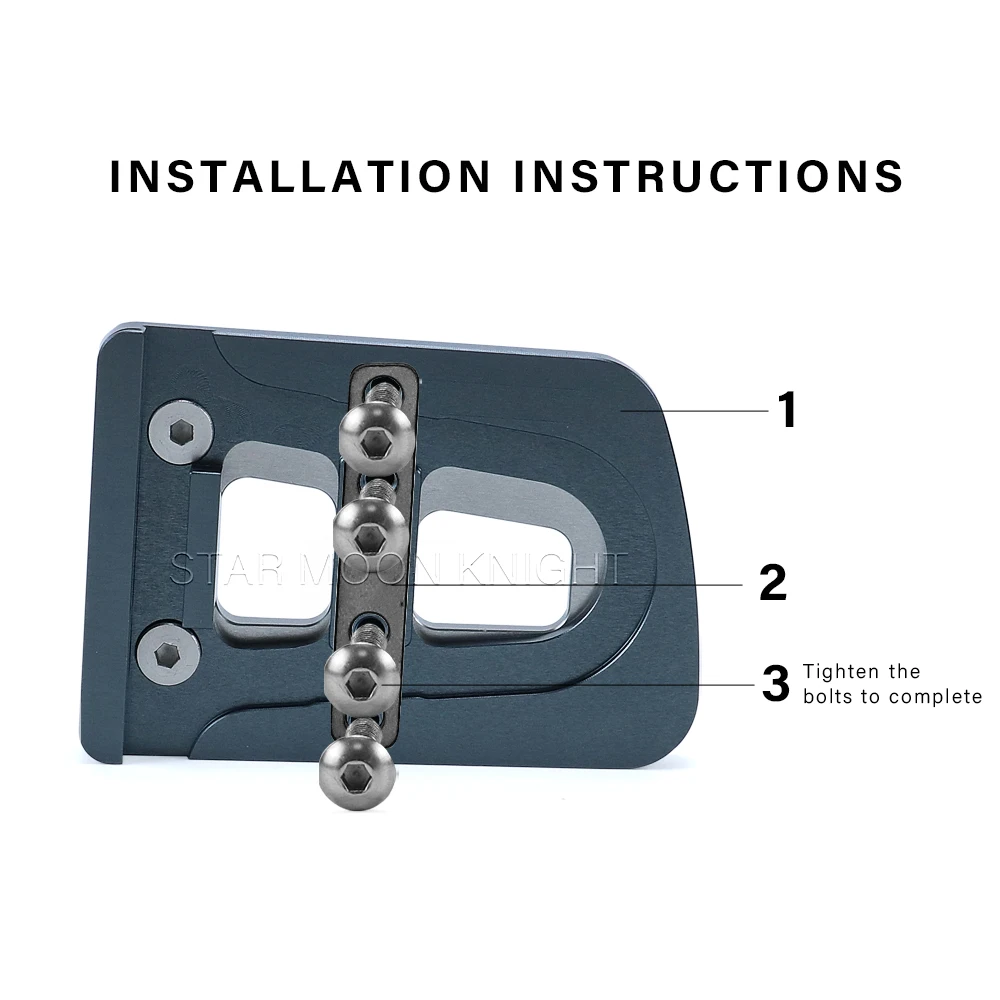 INSTALLATION INSTRUCTIONS

1

STAR MOON KNIGHT

2

3 Tighten the bolts to complete