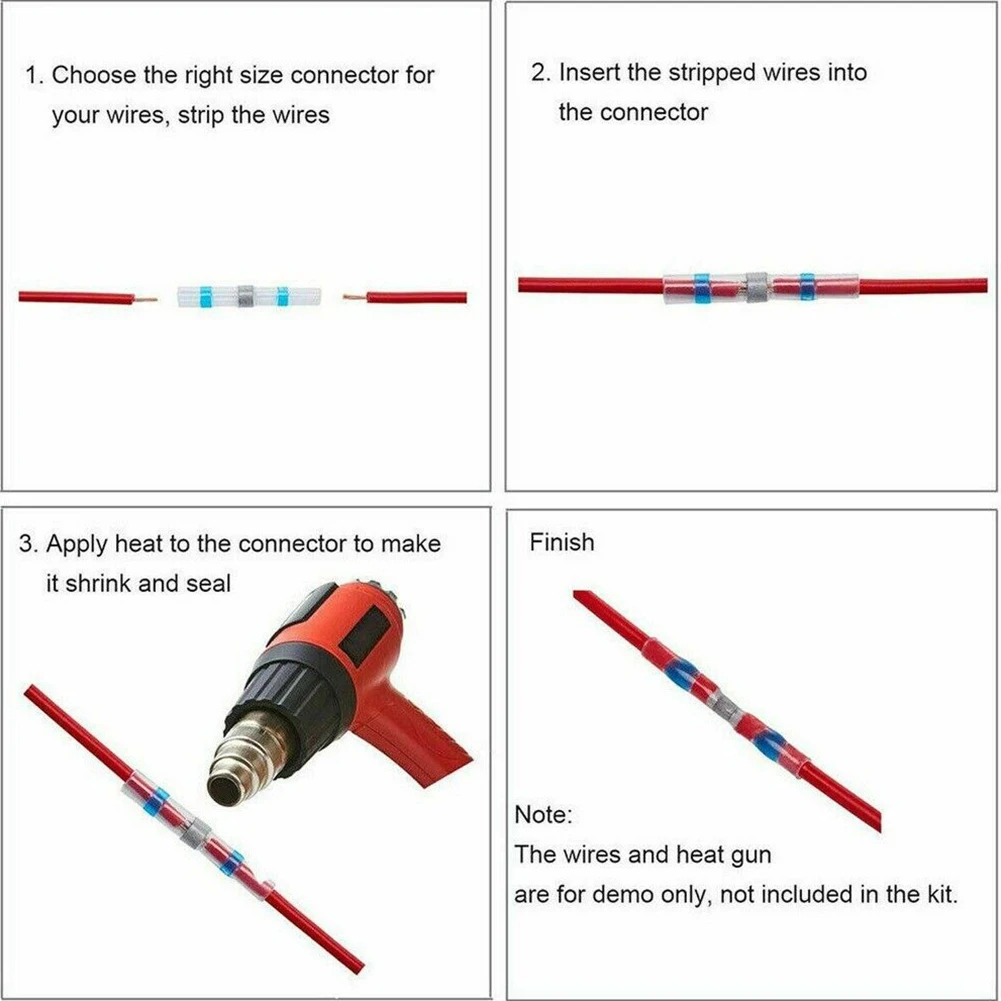 1. Choose the right size connector for your wires, strip the wires

2. Insert the stripped wires into the connector

3. Apply heat to the connector to make it shrink and seal

Finish

Note:
The wires and heat gun are for demo only, not included in the kit.