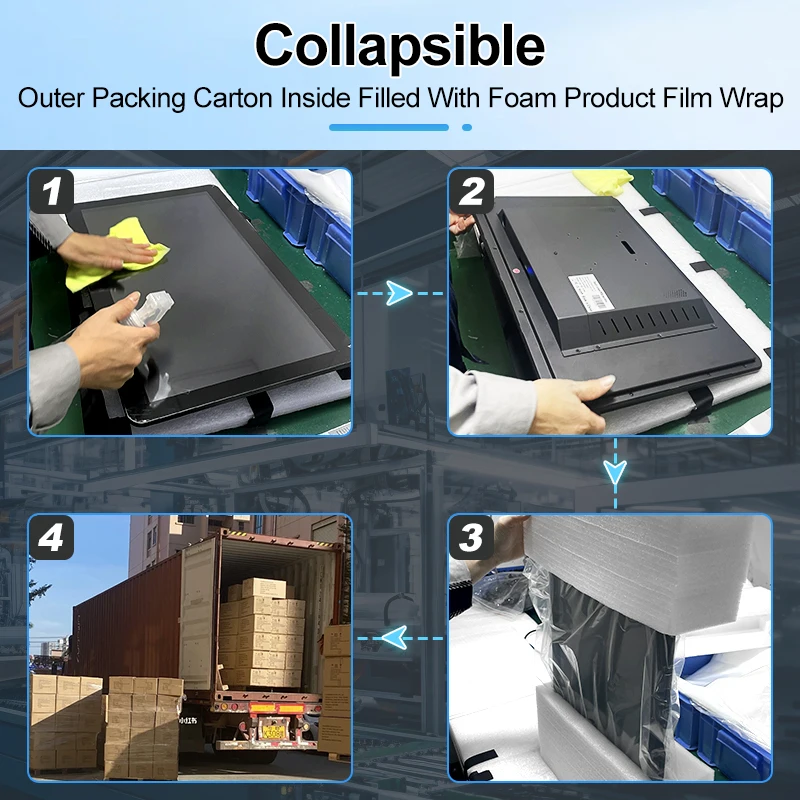 Collapsible

Outer Packing Carton Inside Filled With Foam Product Film Wrap

1

2

3

4