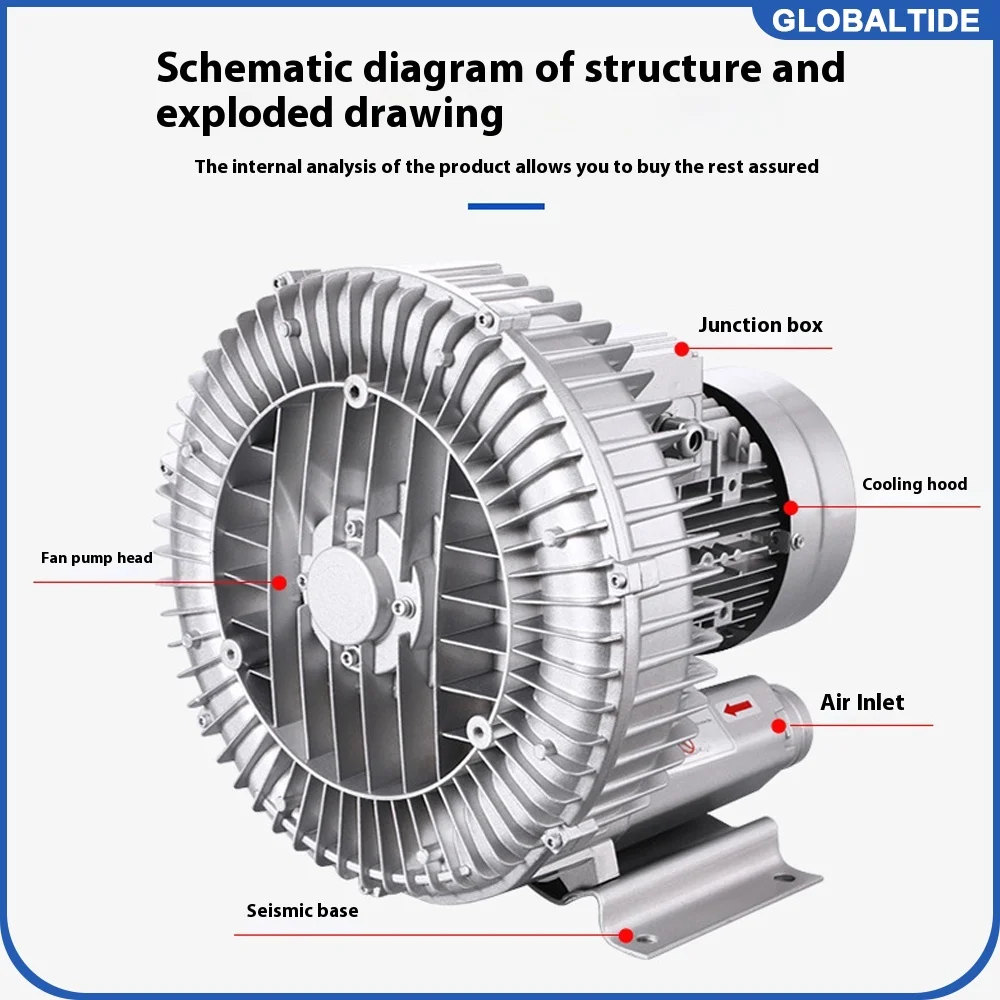 GLOBALTIDE

Schematic diagram of structure and exploded drawing

The internal analysis of the product allows you to buy the rest assured

Junction box

Cooling hood

Fan pump head

Air Inlet

Seismic base