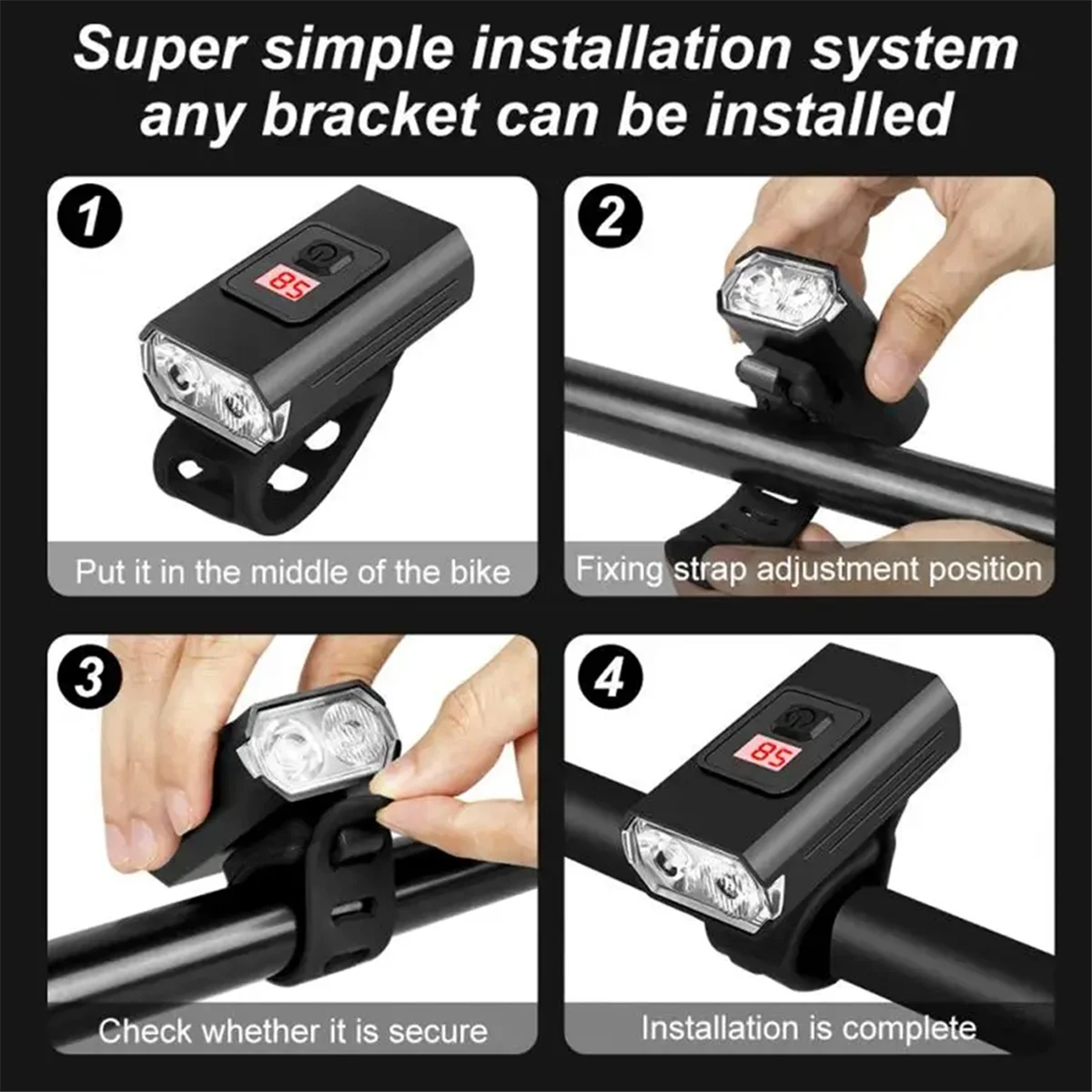 Super simple installation system any bracket can be installed

1

85

Put it in the middle of the bike

2

Fixing strap adjustment position

3

Check whether it is secure

4

85

Installation is complete