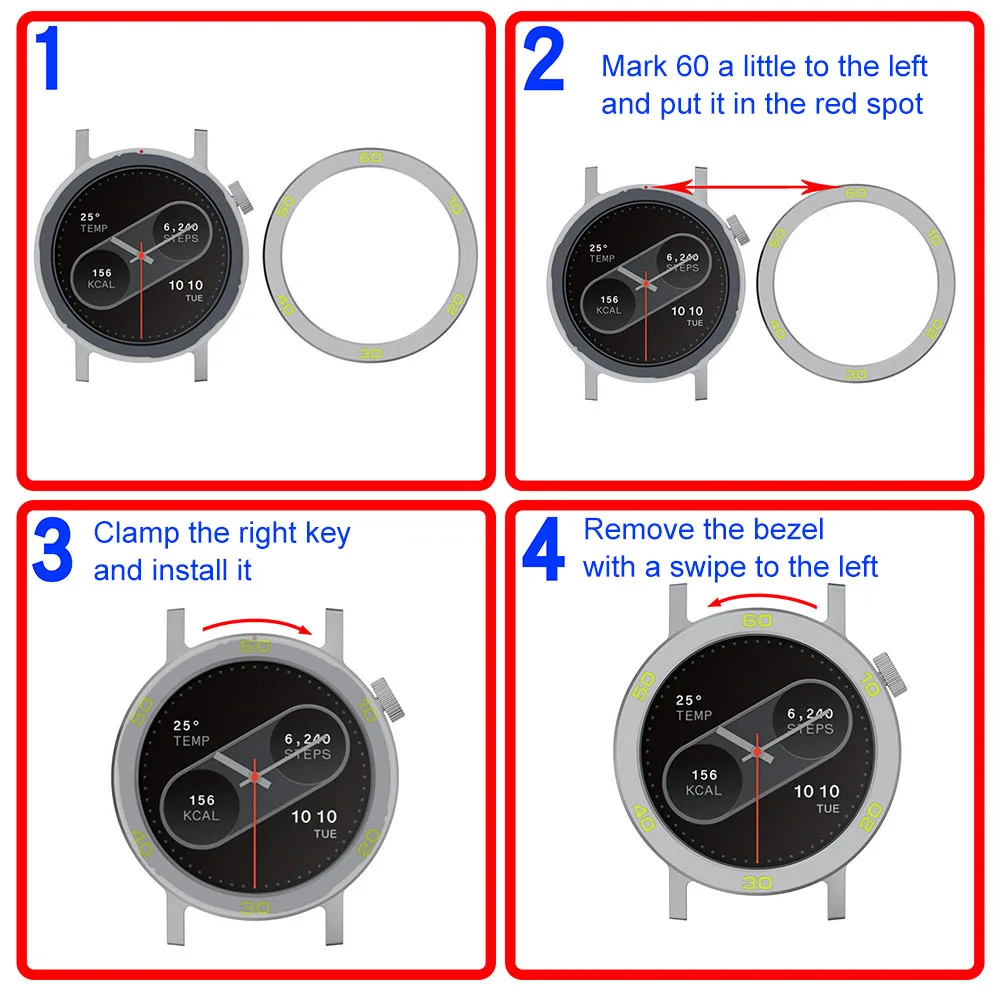 1

25°
TEMP

6,240
STEPS

156
KCAL

10 10
TUE

60
10
20
30
40
50

2 Mark 60 a little to the left and put it in the red spot

25°
TEMP

6,240
STEPS

156
KCAL

10 10
TUE

60
10
20
30
40
50

3 Clamp the right key and install it

60
10
20
30
40
50

25°
TEMP

6,240
STEPS

156
KCAL

10 10
TUE

4 Remove the bezel with a swipe to the left

60
10
20
30
40
50

25°
TEMP

6,240
STEPS

156
KCAL

10 10
TUE