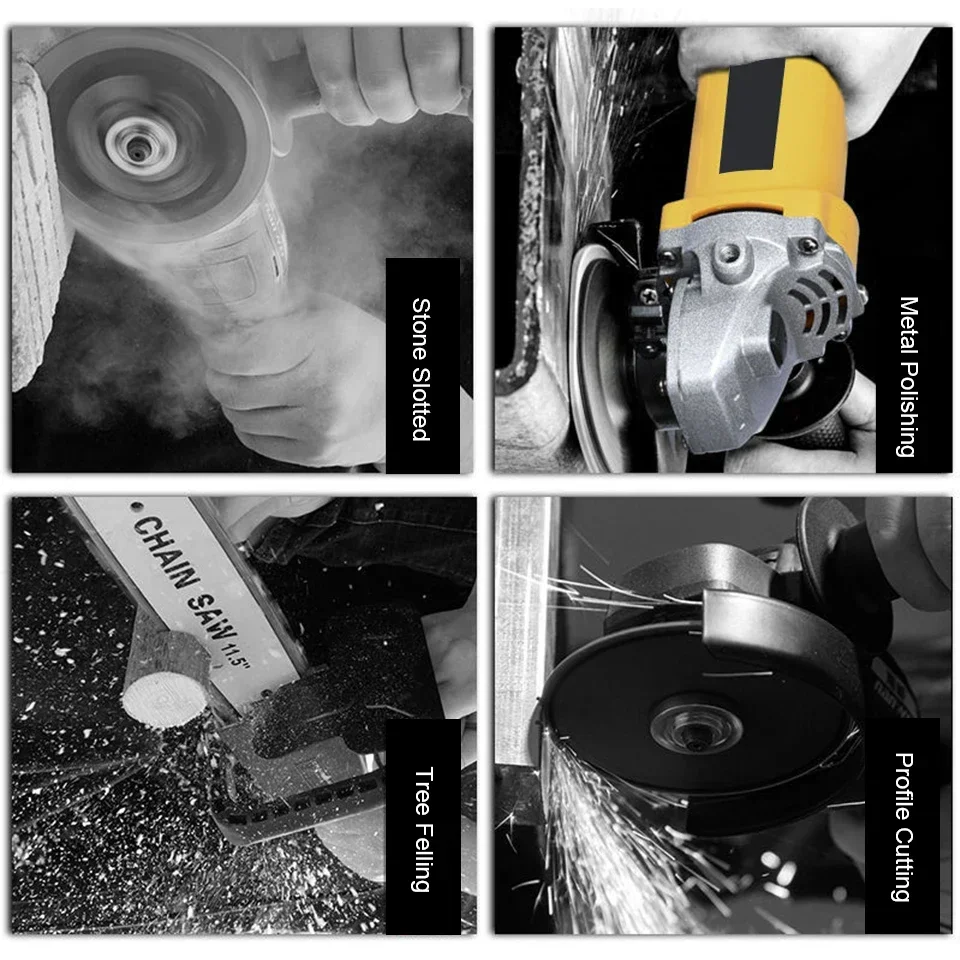 Stone Slotted

Metal Polishing

CHAIN SAW 11.5"

Tree Felling

Profile Cutting