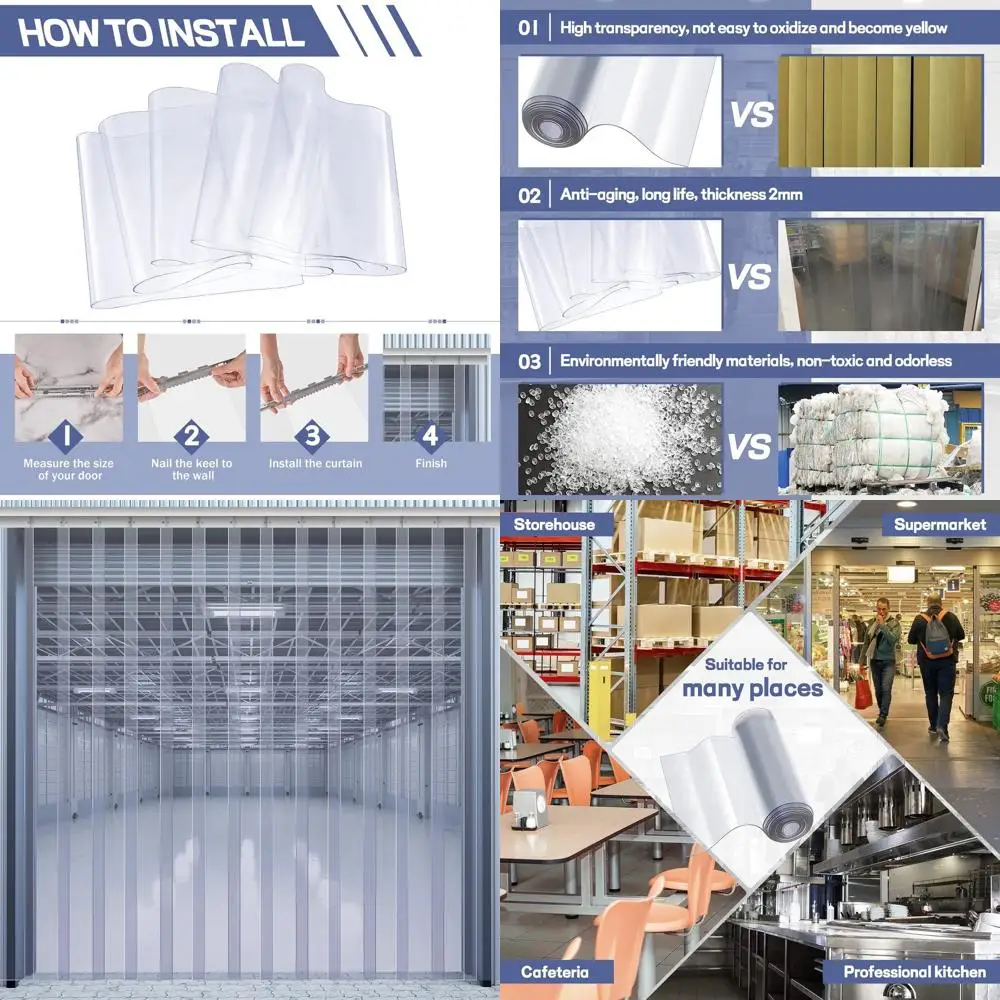 HOW TO INSTALL

1
Measure the size of your door

2
Nail the keel to the wall

3
Install the curtain

4
Finish

01 High transparency, not easy to oxidize and become yellow

VS

02 Anti-aging, long life, thickness 2mm

VS

03 Environmentally friendly materials, non-toxic and odorless

VS

Storehouse

Supermarket

Suitable for many places

Cafeteria

Professional kitchen