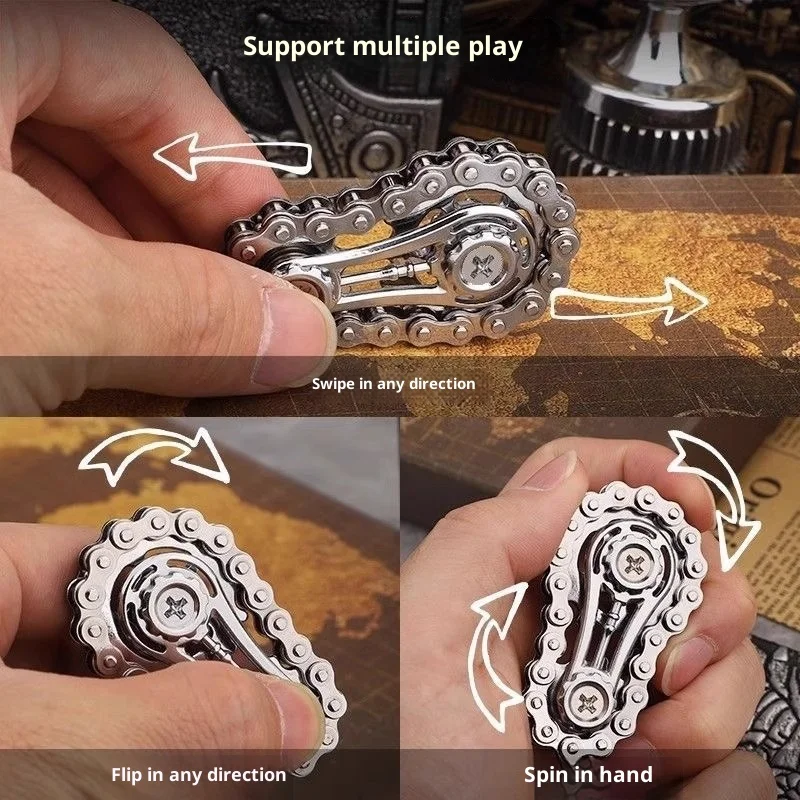 Support multiple play

Swipe in any direction

Flip in any direction

Spin in hand