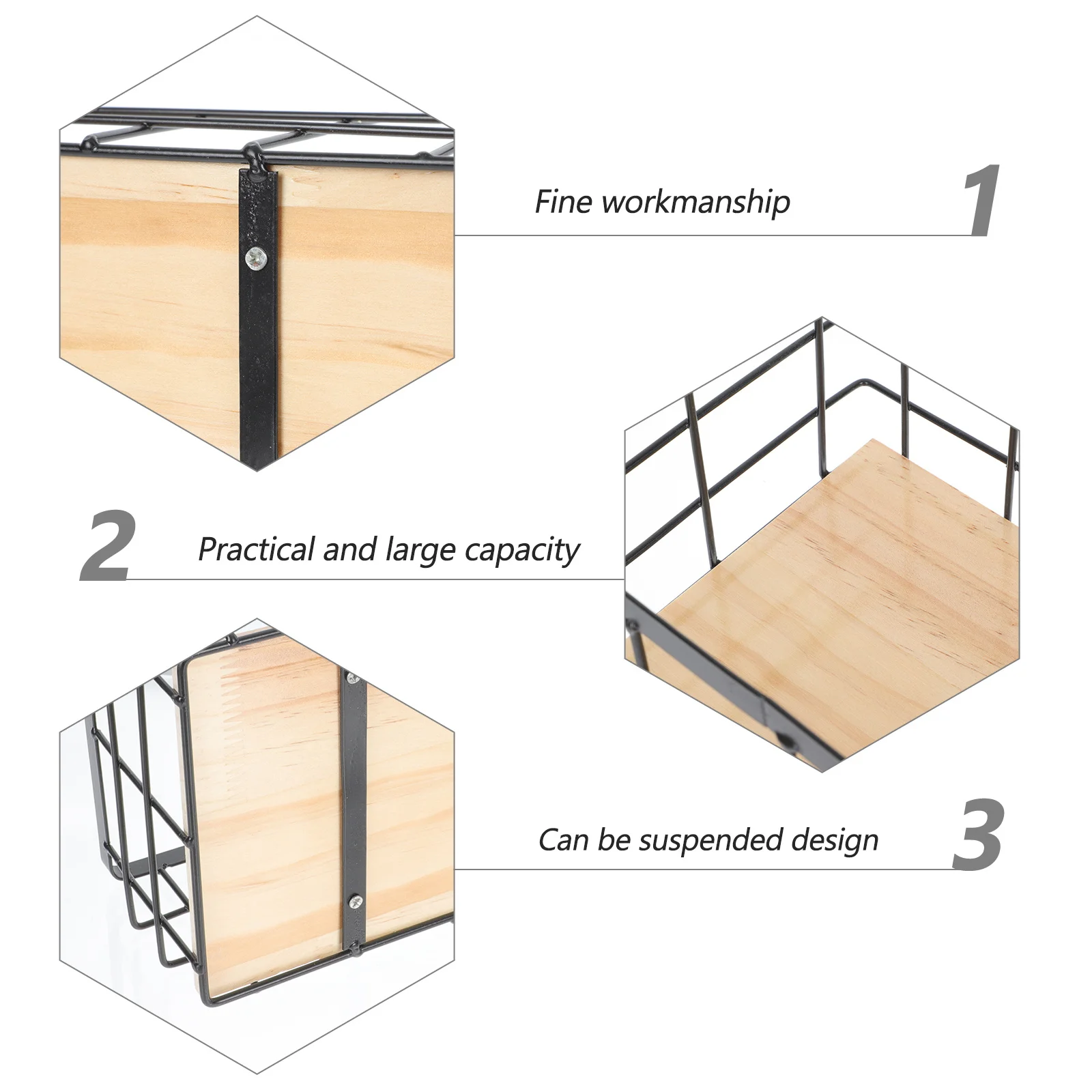 Fine workmanship

1

2

Practical and large capacity

Can be suspended design

3