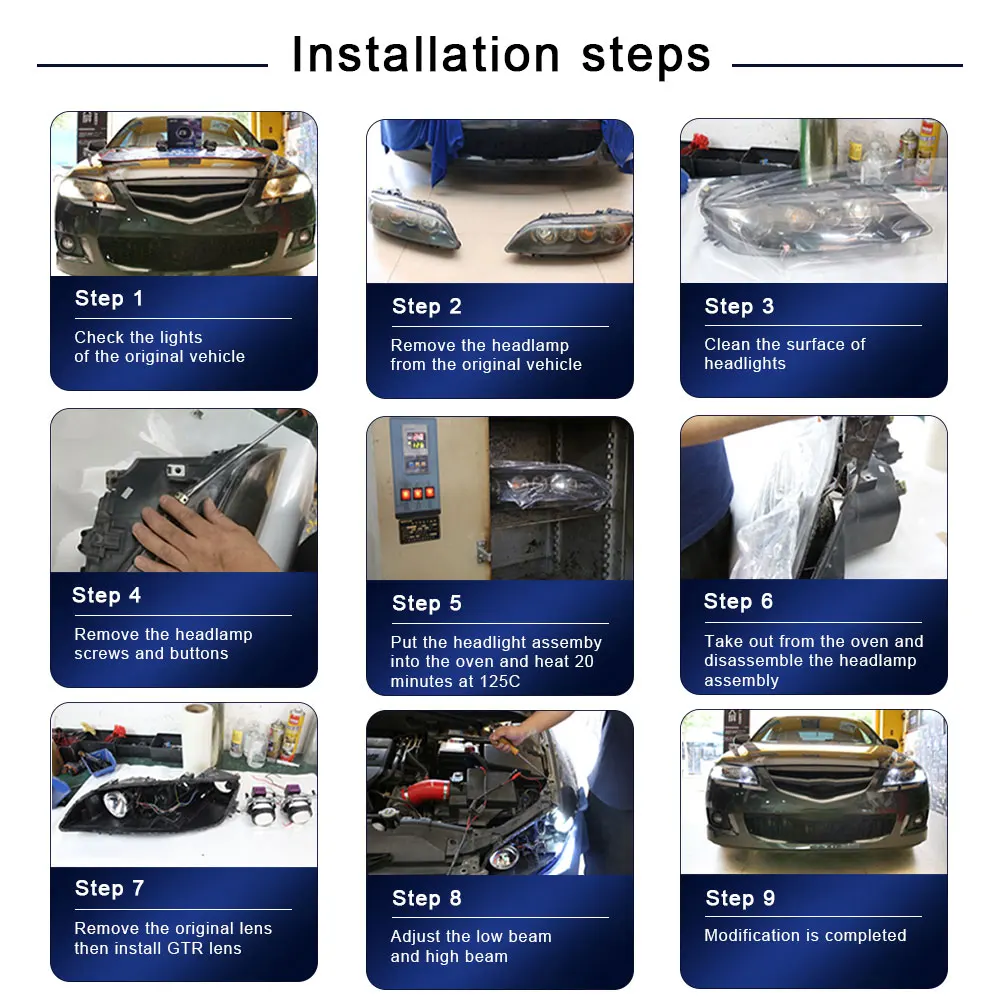 Installation steps

Step 1
Check the lights of the original vehicle

Step 2
Remove the headlamp from the original vehicle

Step 3
Clean the surface of headlights

Step 4
Remove the headlamp screws and buttons

Step 5
Put the headlight assemby into the oven and heat 20 minutes at 125C

Step 6
Take out from the oven and disassemble the headlamp assembly

Step 7
Remove the original lens then install GTR lens

Step 8
Adjust the low beam and high beam

Step 9
Modification is completed