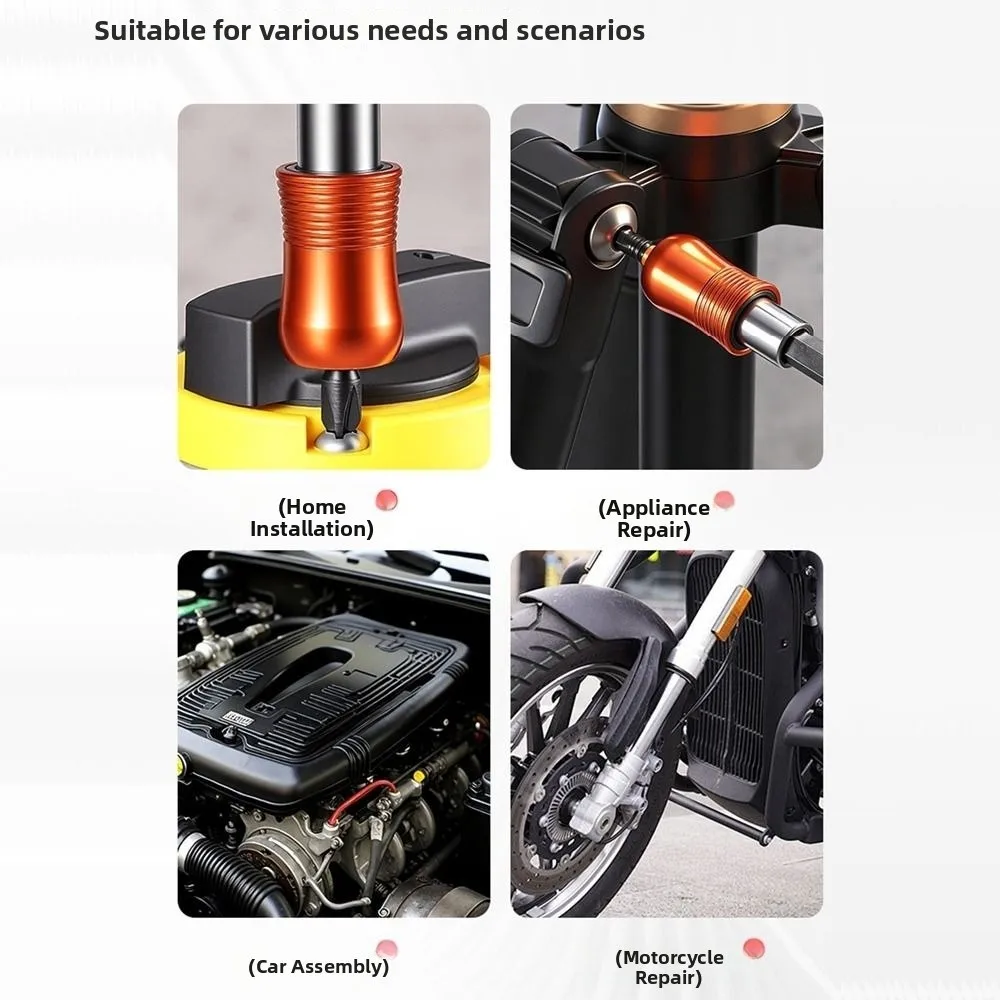 Suitable for various needs and scenarios

(Home Installation)

(Appliance Repair)

(Car Assembly)

(Motorcycle Repair)