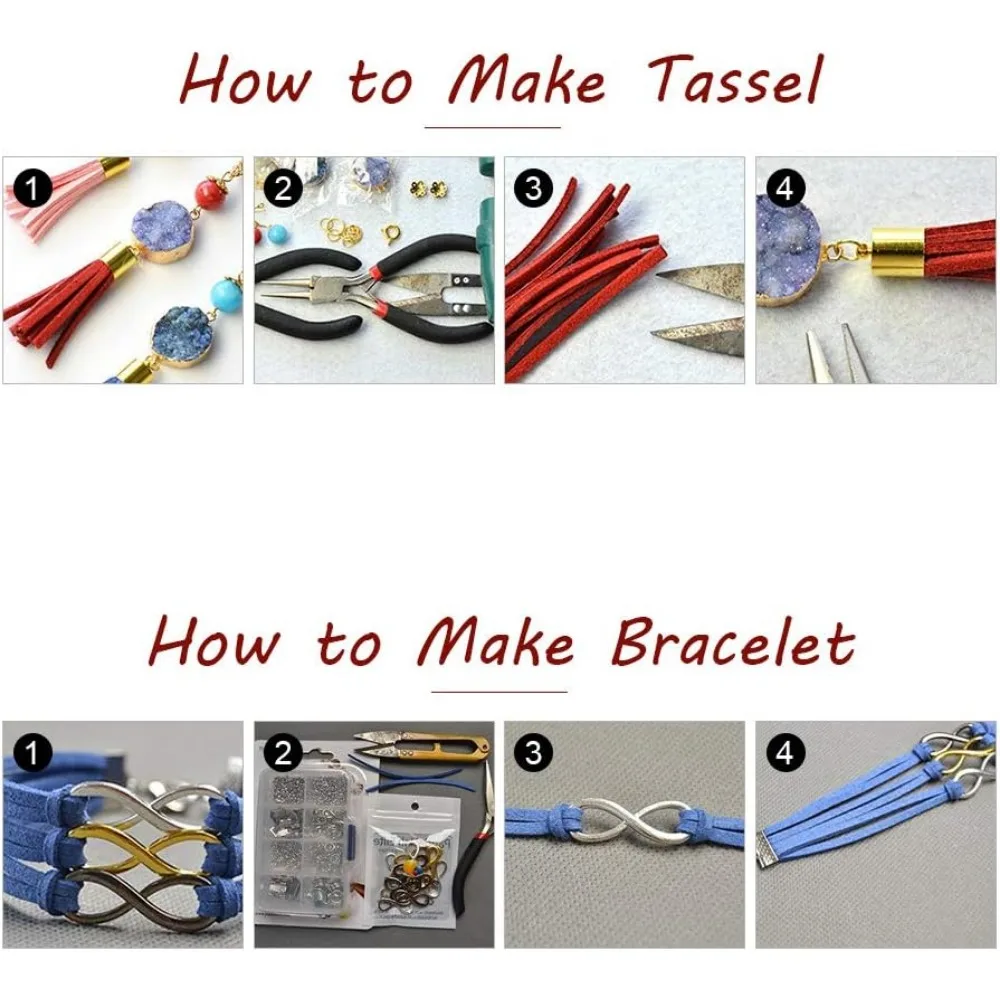 How to Make Tassel

1

2

3

4

How to Make Bracelet

1

2

3

4