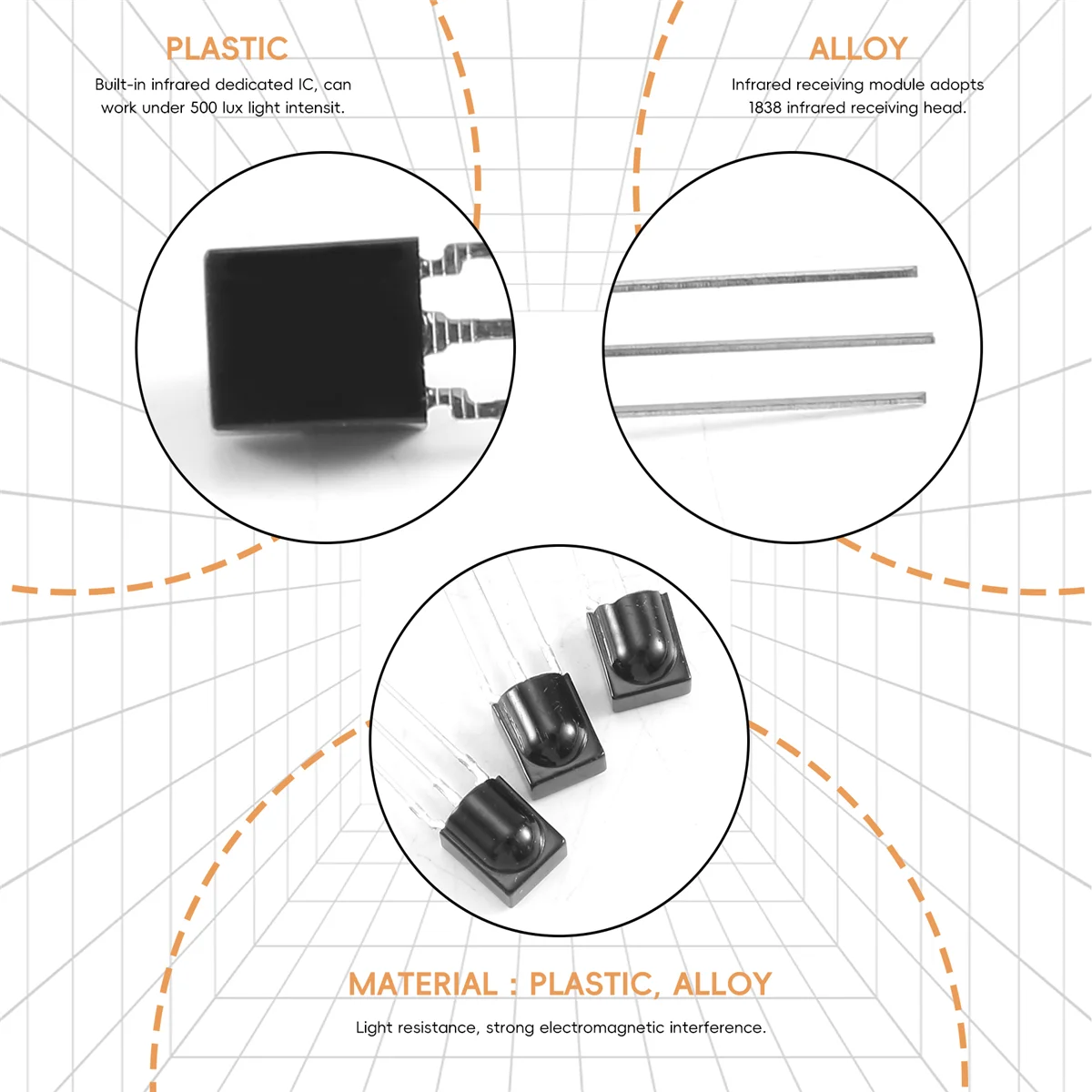 PLASTIC

Built-in infrared dedicated IC, can work under 500 lux light intensit.

ALLOY

Infrared receiving module adopts 1838 infrared receiving head.

MATERIAL : PLASTIC, ALLOY

Light resistance, strong electromagnetic interference.