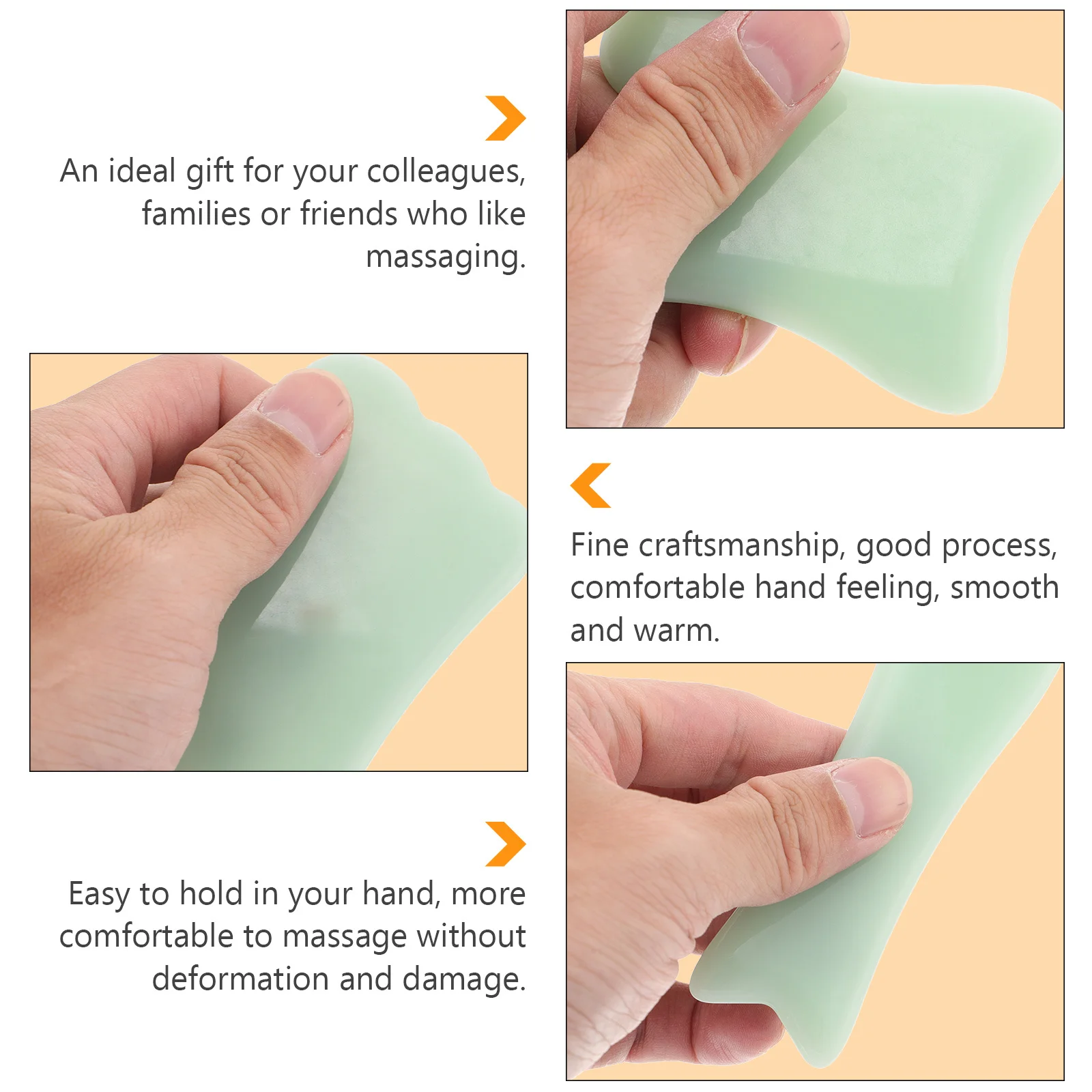 An ideal gift for your colleagues, families or friends who like massaging.

Fine craftsmanship, good process, comfortable hand feeling, smooth and warm.

Easy to hold in your hand, more comfortable to massage without deformation and damage.