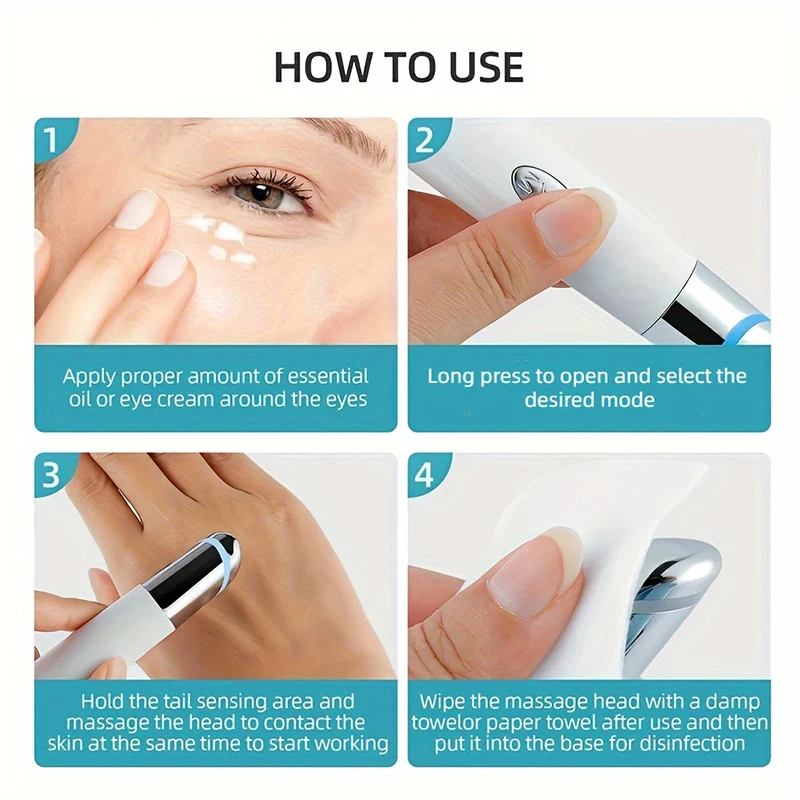 HOW TO USE

1

Apply proper amount of essential oil or eye cream around the eyes

2

Long press to open and select the desired mode

3

Hold the tail sensing area and massage the head to contact the skin at the same time to start working

4

Wipe the massage head with a damp towelor paper towel after use and then put it into the base for disinfection