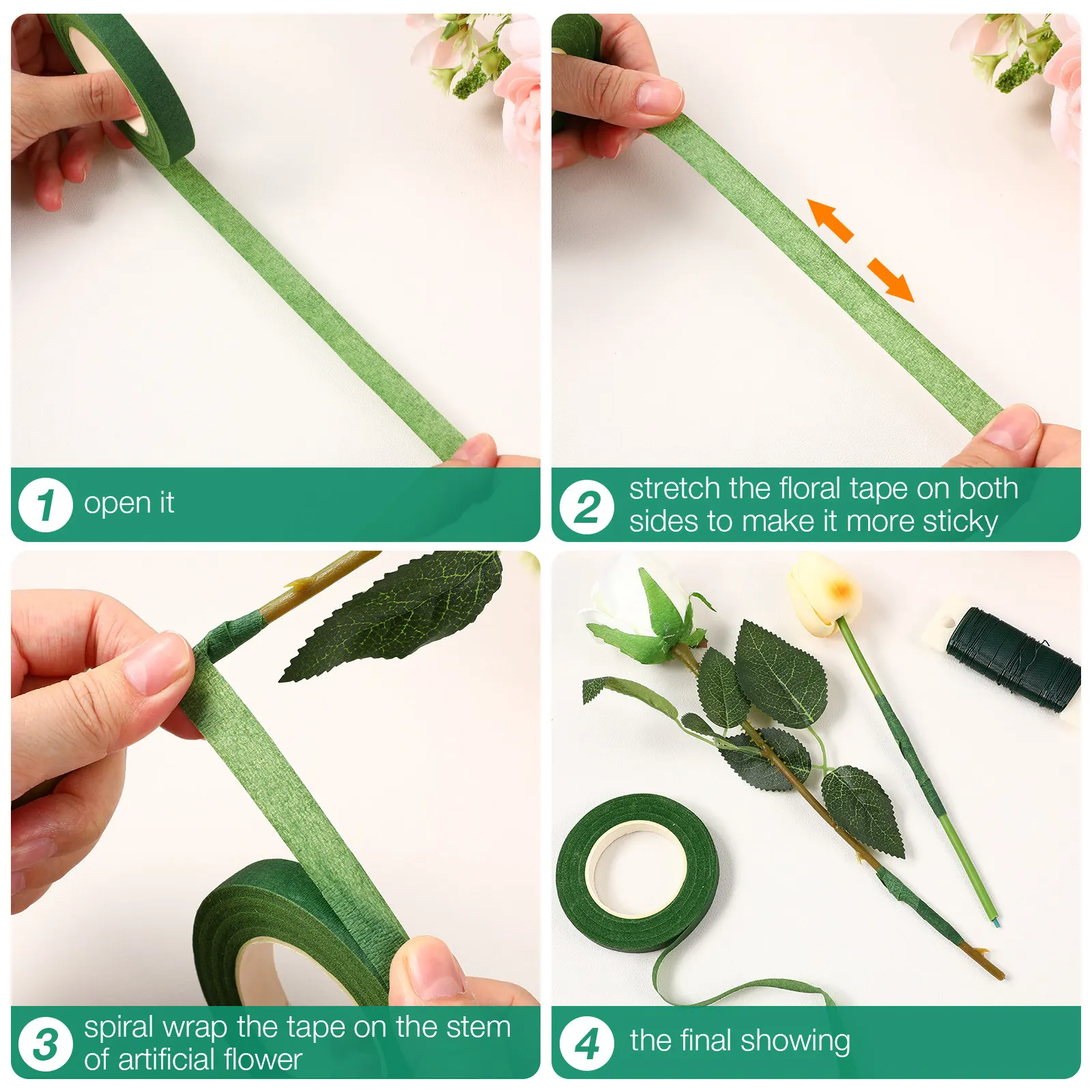 1 open it

2 stretch the floral tape on both sides to make it more sticky

3 spiral wrap the tape on the stem of artificial flower

4 the final showing