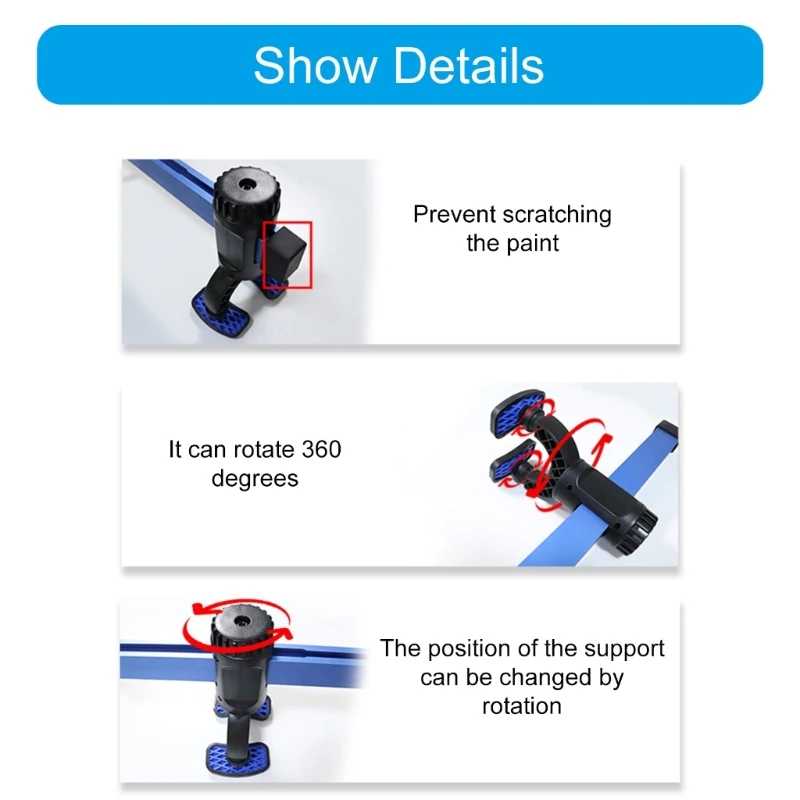 Show Details

Prevent scratching the paint

It can rotate 360 degrees

The position of the support can be changed by rotation