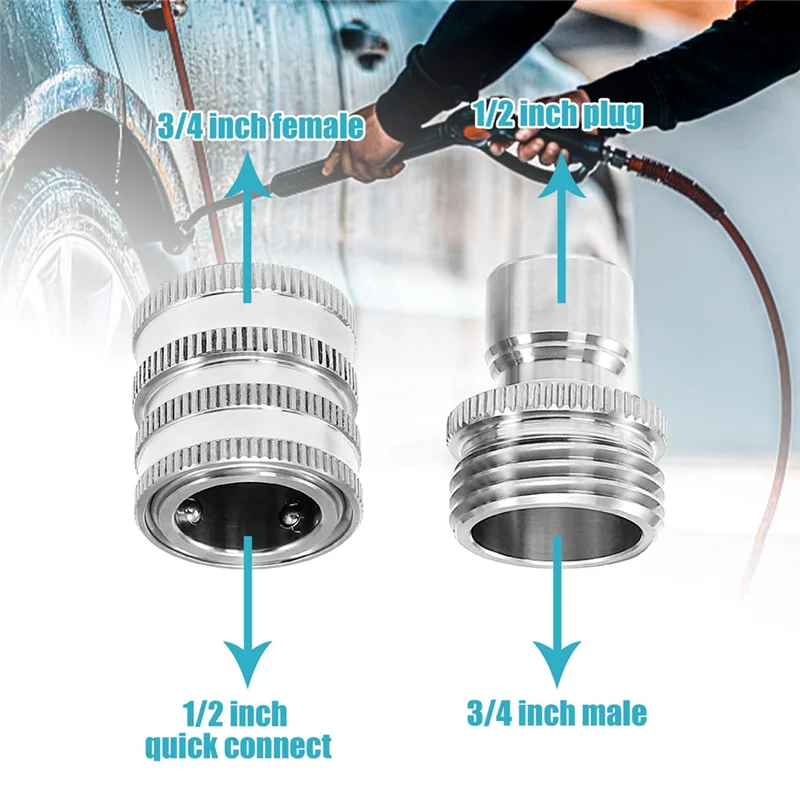 3/4 inch female

1/2 inch plug

1/2 inch quick connect

3/4 inch male