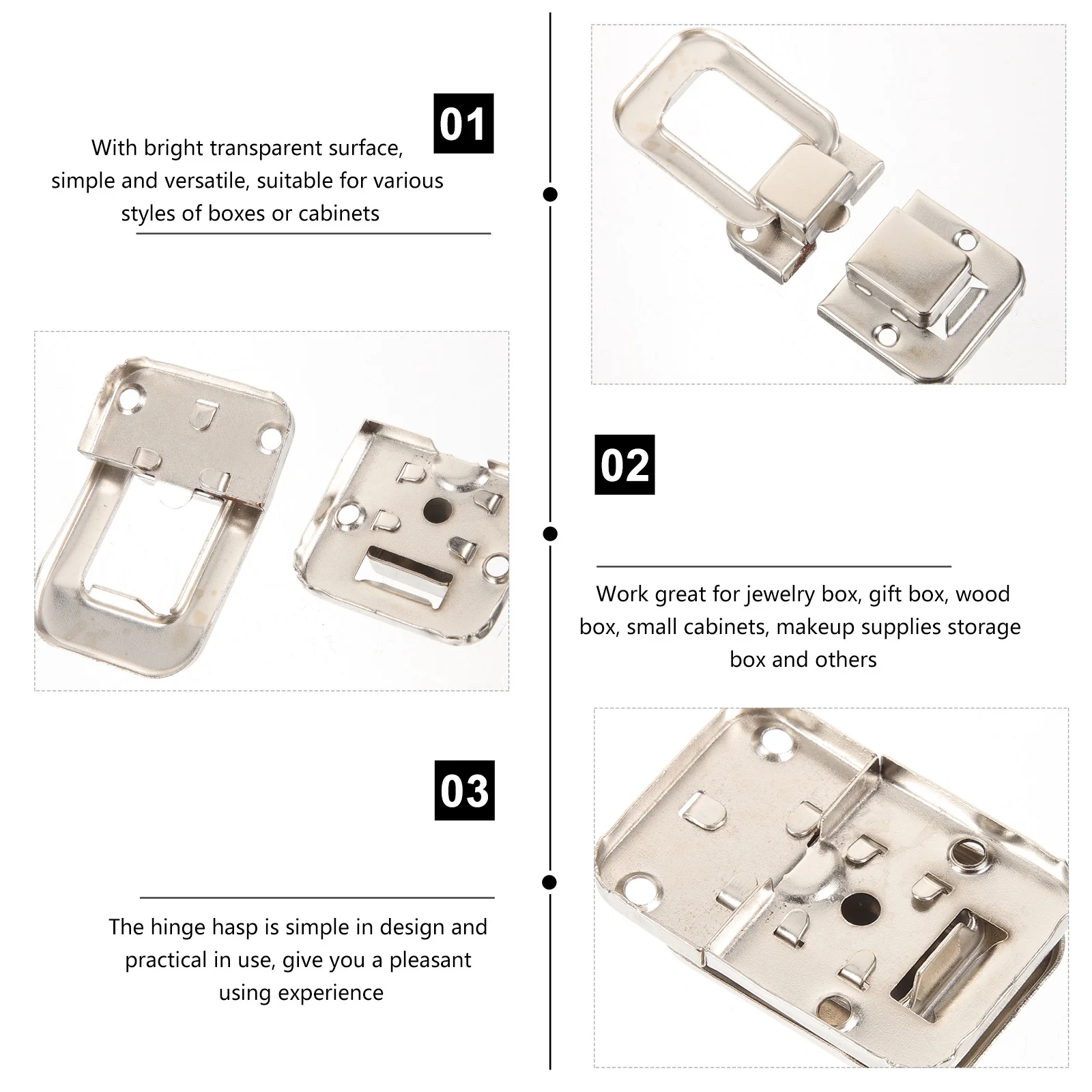 01

With bright transparent surface, simple and versatile, suitable for various styles of boxes or cabinets

02

Work great for jewelry box, gift box, wood box, small cabinets, makeup supplies storage box and others

03

The hinge hasp is simple in design and practical in use, give you a pleasant using experience