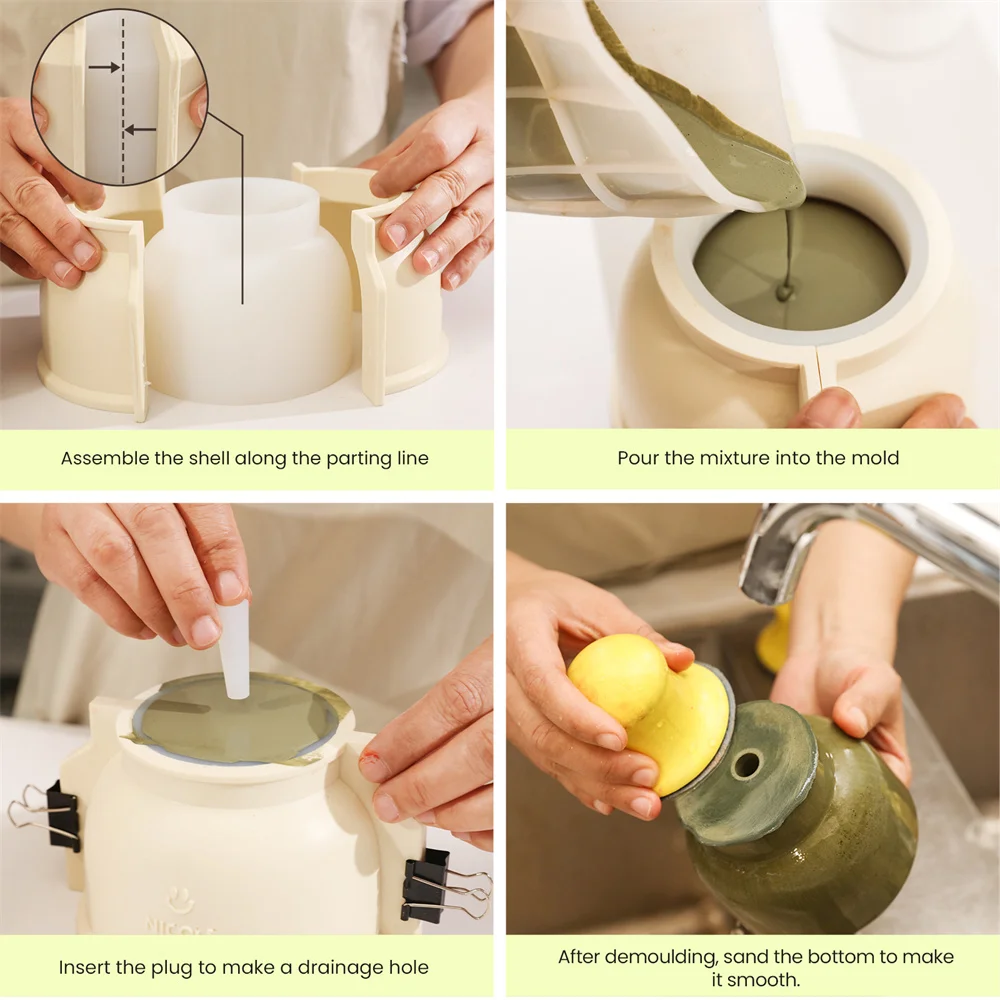 Assemble the shell along the parting line

Pour the mixture into the mold

Insert the plug to make a drainage hole

After demoulding, sand the bottom to make it smooth.