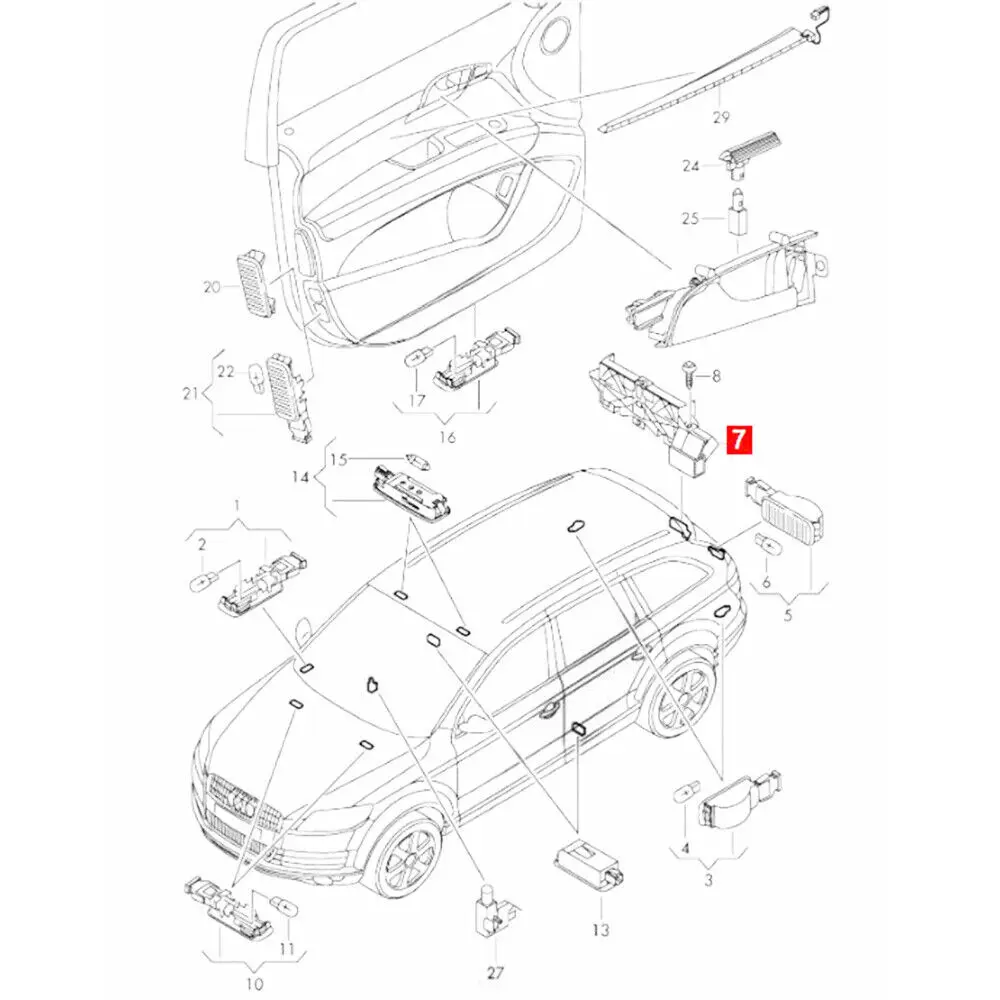 29
24
25
20
8
22
21
17
16
7
15
14
1
2
6
5
4
3
13
11
10
27