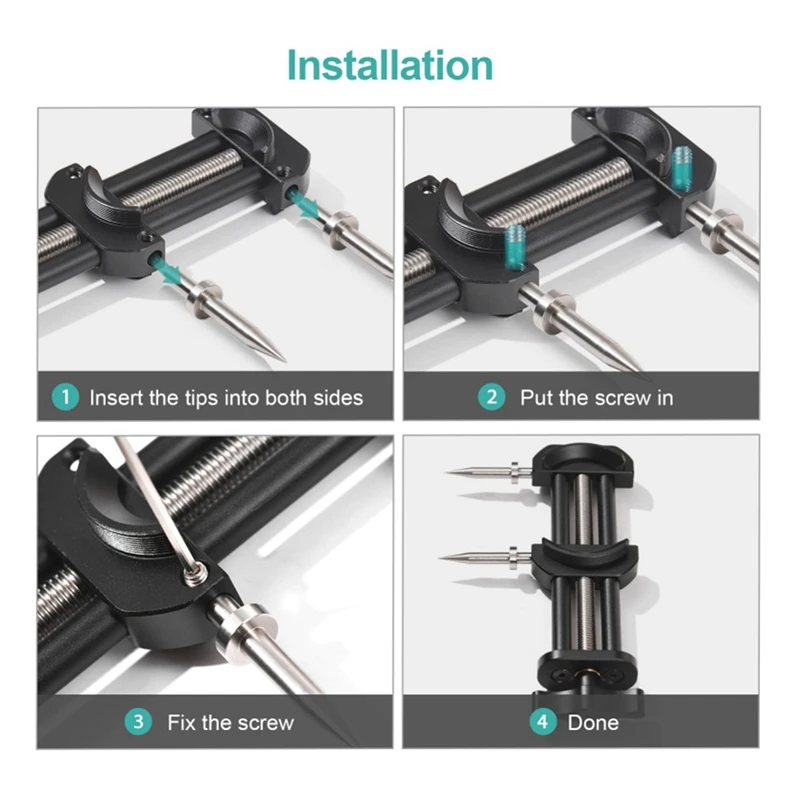 Installation

1 Insert the tips into both sides

2 Put the screw in

3 Fix the screw

4 Done