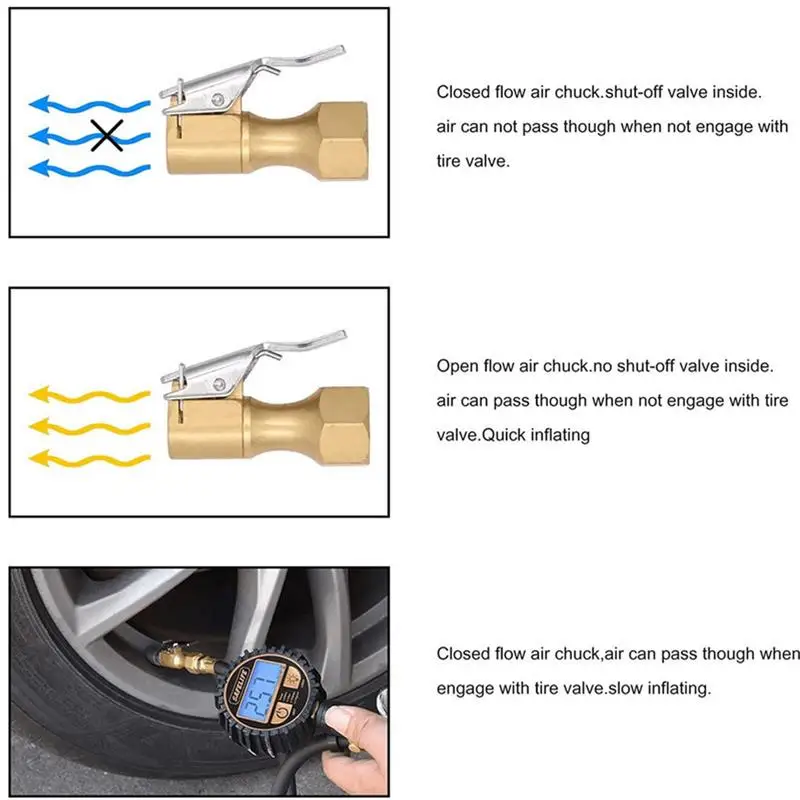 Closed flow air chuck.shut-off valve inside. air can not pass though when not engage with tire valve.

Open flow air chuck.no shut-off valve inside. air can pass though when not engage with tire valve.Quick inflating

25.7

Closed flow air chuck,air can pass though when engage with tire valve.slow inflating.