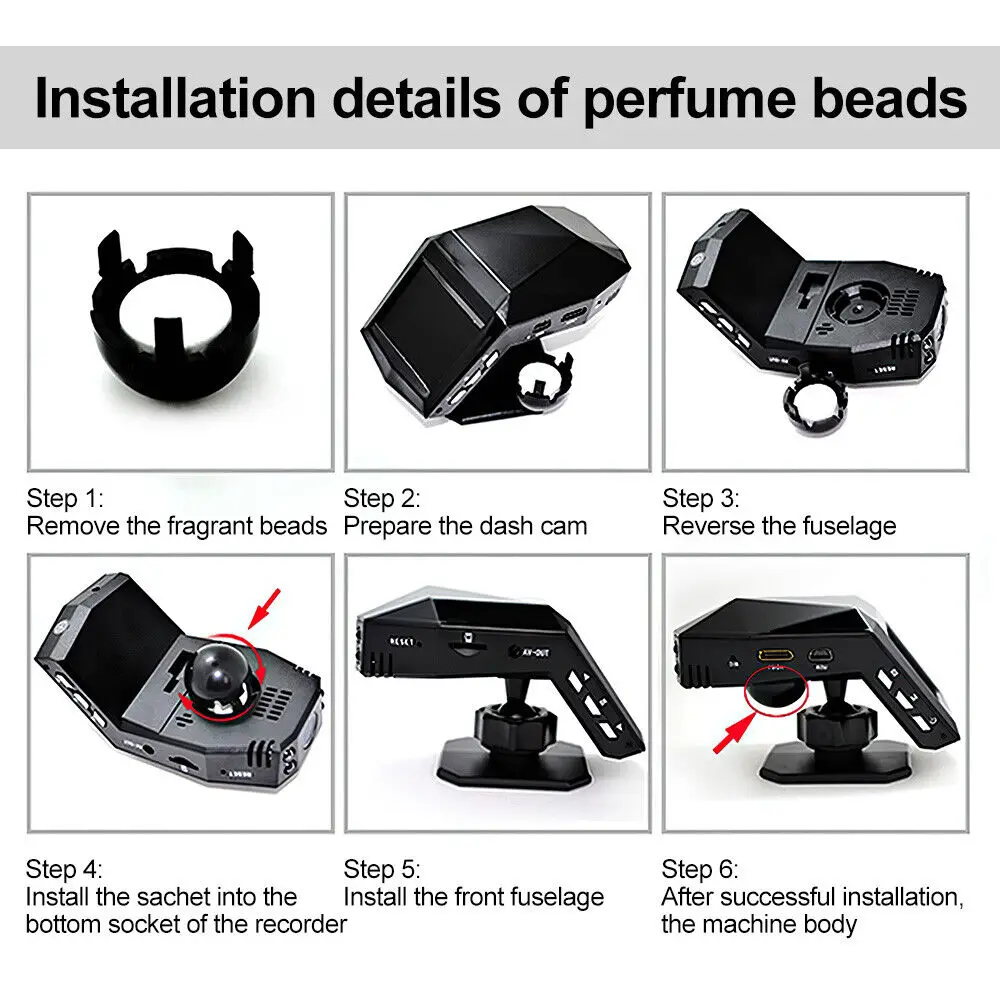 Installation details of perfume beads

Step 1:
Remove the fragrant beads

Step 2:
Prepare the dash cam

Step 3:
Reverse the fuselage

RESET

AV-OUT

Step 4:
Install the sachet into the bottom socket of the recorder

Step 5:
Install the front fuselage

Step 6:
After successful installation, the machine body