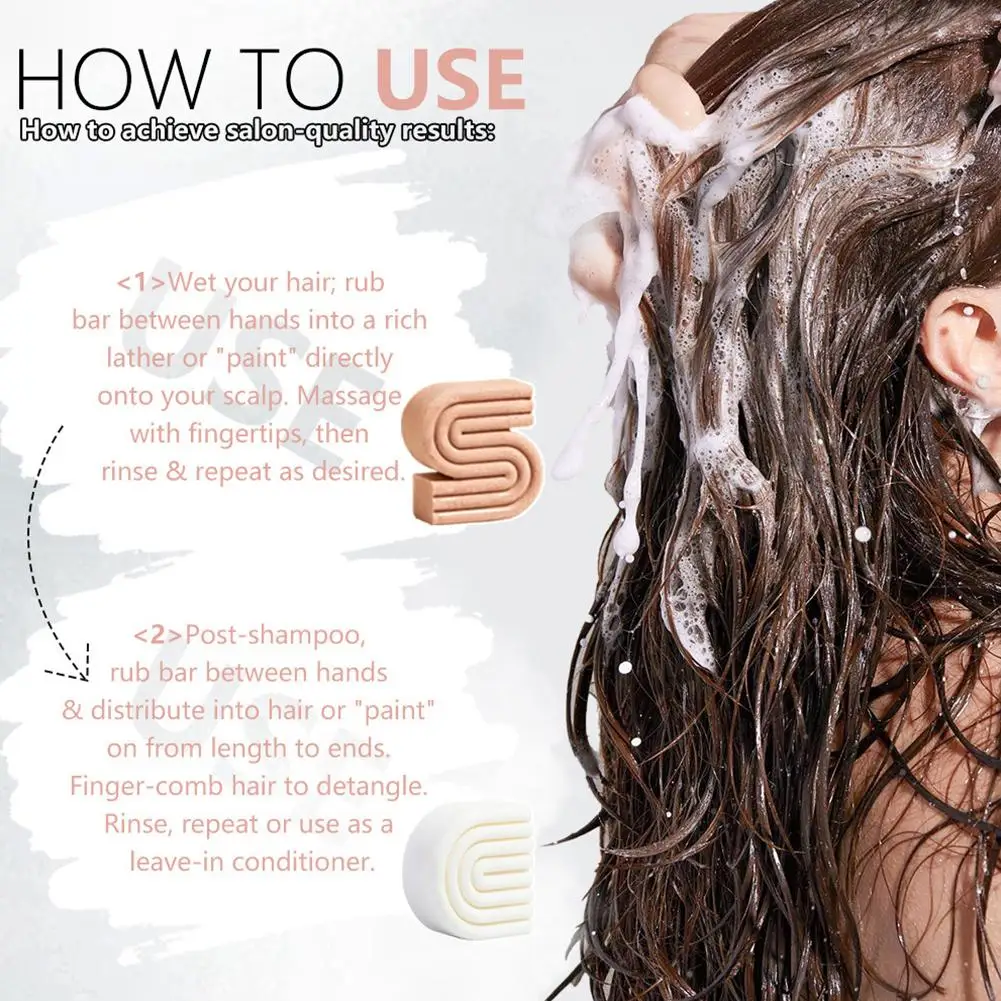 HOW TO USE
How to achieve salon-quality results:

<1>Wet your hair; rub bar between hands into a rich lather or "paint" directly onto your scalp. Massage with fingertips, then rinse & repeat as desired.

USE

<2>Post-shampoo, rub bar between hands & distribute into hair or "paint" on from length to ends. Finger-comb hair to detangle. Rinse, repeat or use as a leave-in conditioner.

USE