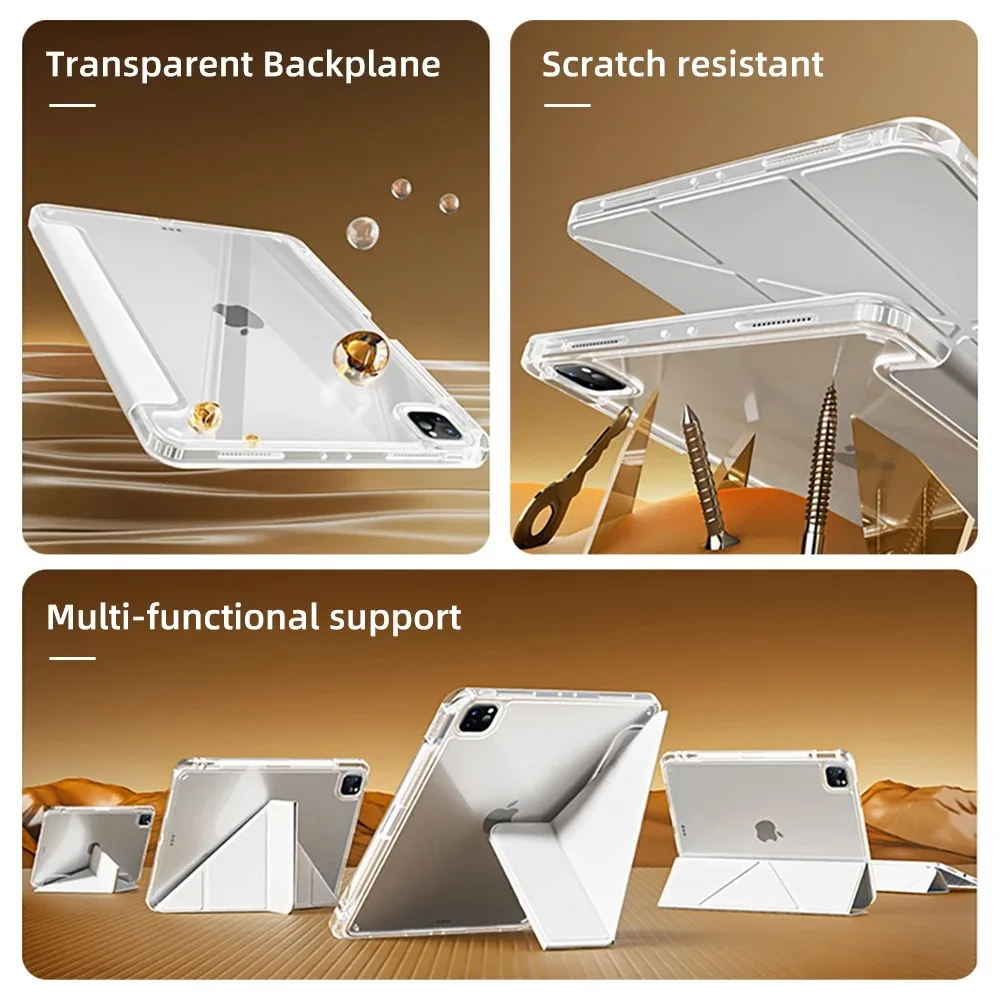 Transparent Backplane

Scratch resistant

Multi-functional support