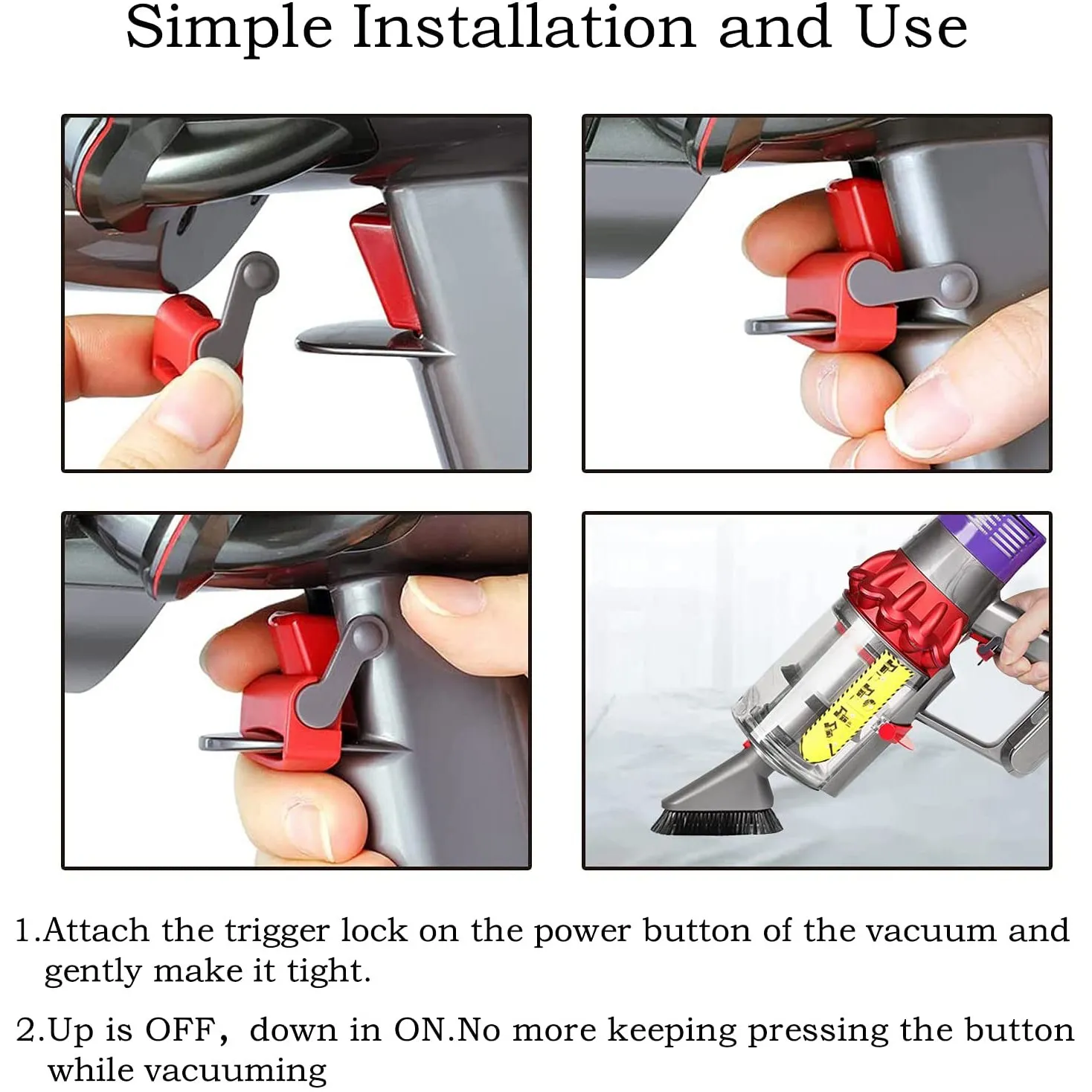 Simple Installation and Use

1.Attach the trigger lock on the power button of the vacuum and gently make it tight.

2.Up is OFF， down in ON.No more keeping pressing the button while vacuuming